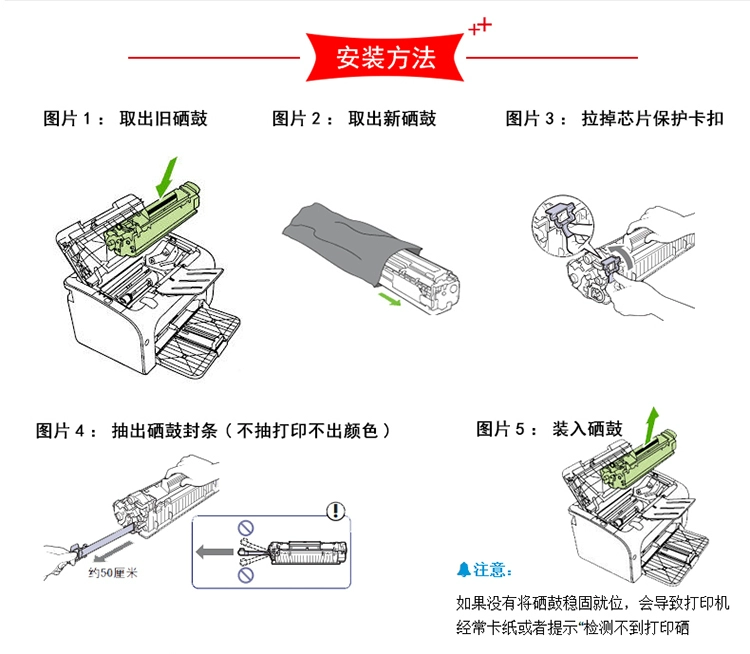 安装方法

图片 1： 取出旧硒鼓

图片 2： 取出新硒鼓

图片 3： 拉掉芯片保护卡扣

图片 4： 抽出硒鼓封条（不抽打印不出颜色）

约50厘米

图片 5： 装入硒鼓

注意：

如果没有将硒鼓稳固就位，会导致打印机经常卡纸或者提示“检测不到打印硒