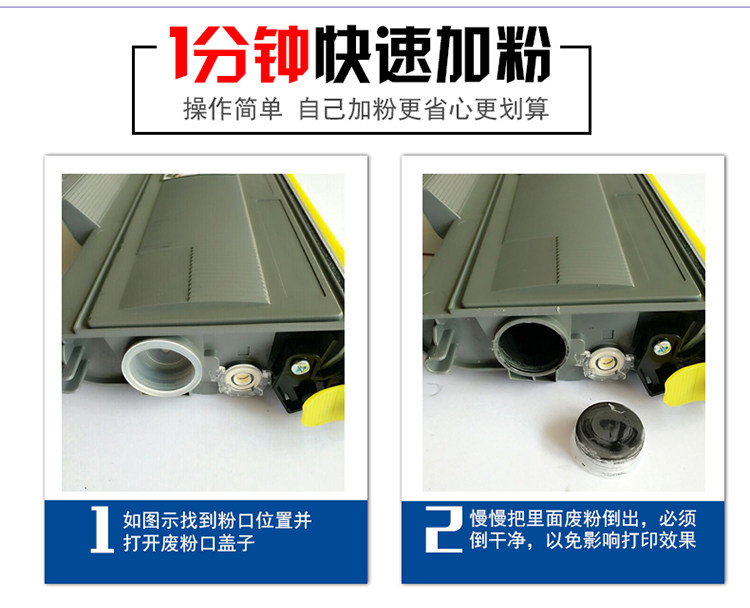 1分钟快速加粉
操作简单 自己加粉更省心更划算

1 如图示找到粉口位置并打开废粉口盖子

2 慢慢把里面废粉倒出，必须倒干净，以免影响打印效果