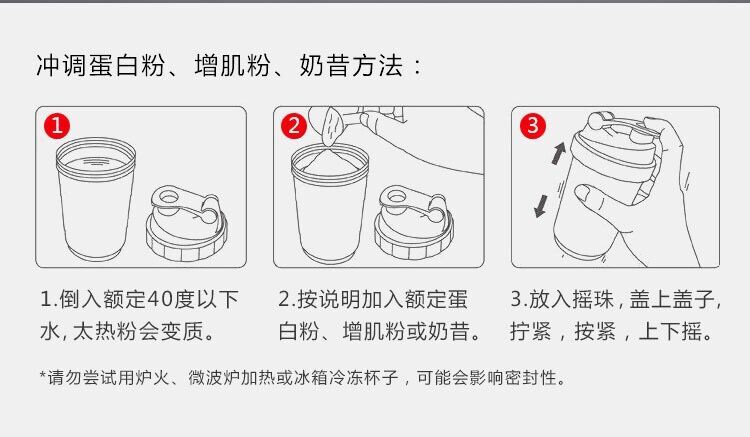 冲调蛋白粉、增肌粉、奶昔方法：

1

2

3

1.倒入额定40度以下水，太热粉会变质。

2.按说明加入额定蛋白粉、增肌粉或奶昔。

3.放入摇珠，盖上盖子，拧紧，按紧，上下摇。

*请勿尝试用炉火、微波炉加热或冰箱冷冻杯子，可能会影响密封性。