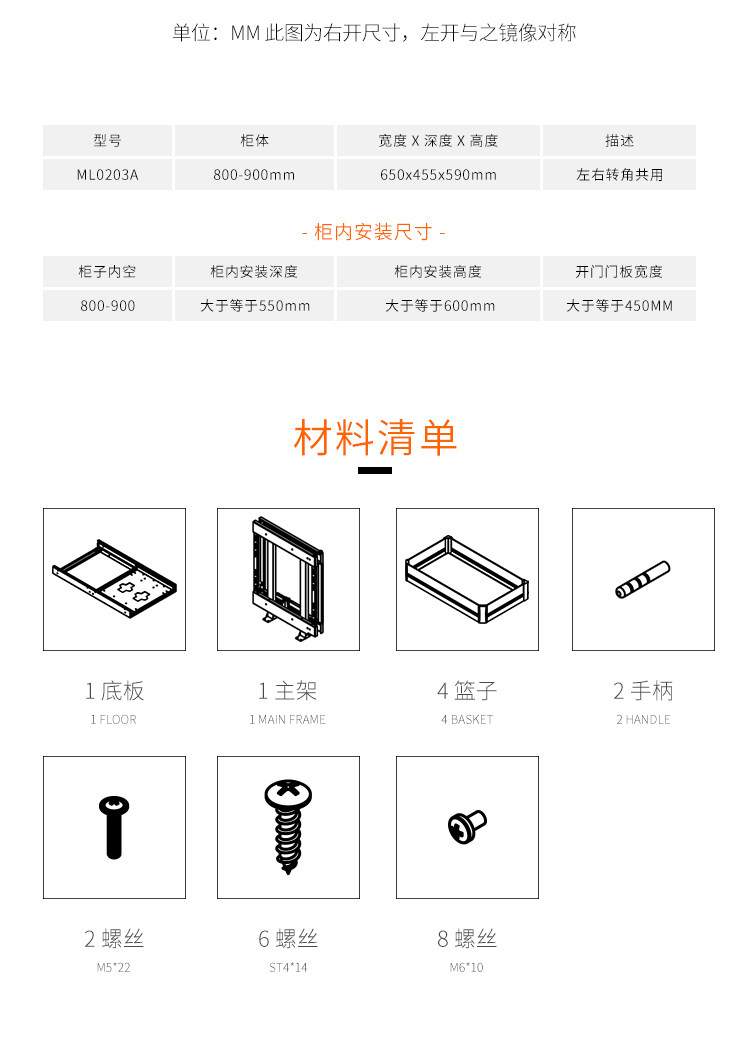 单位：MM 此图为右开尺寸，左开与之镜像对称

| 型号 | 柜体 | 宽度 X 深度 X 高度 | 描述 |
|---|---|---|---|
| ML0203A | 800-900mm | 650x455x590mm | 左右转角共用 |

- 柜内安装尺寸 -

| 柜子内空 | 柜内安装深度 | 柜内安装高度 | 开门门板宽度 |
|---|---|---|---|
| 800-900 | 大于等于550mm | 大于等于600mm | 大于等于450MM |

材料清单

1 底板
1 FLOOR

1 主架
1 MAIN FRAME

4 篮子
4 BASKET

2 手柄
2 HANDLE

2 螺丝
M5*22

6 螺丝
ST4*14

8 螺丝
M6*10