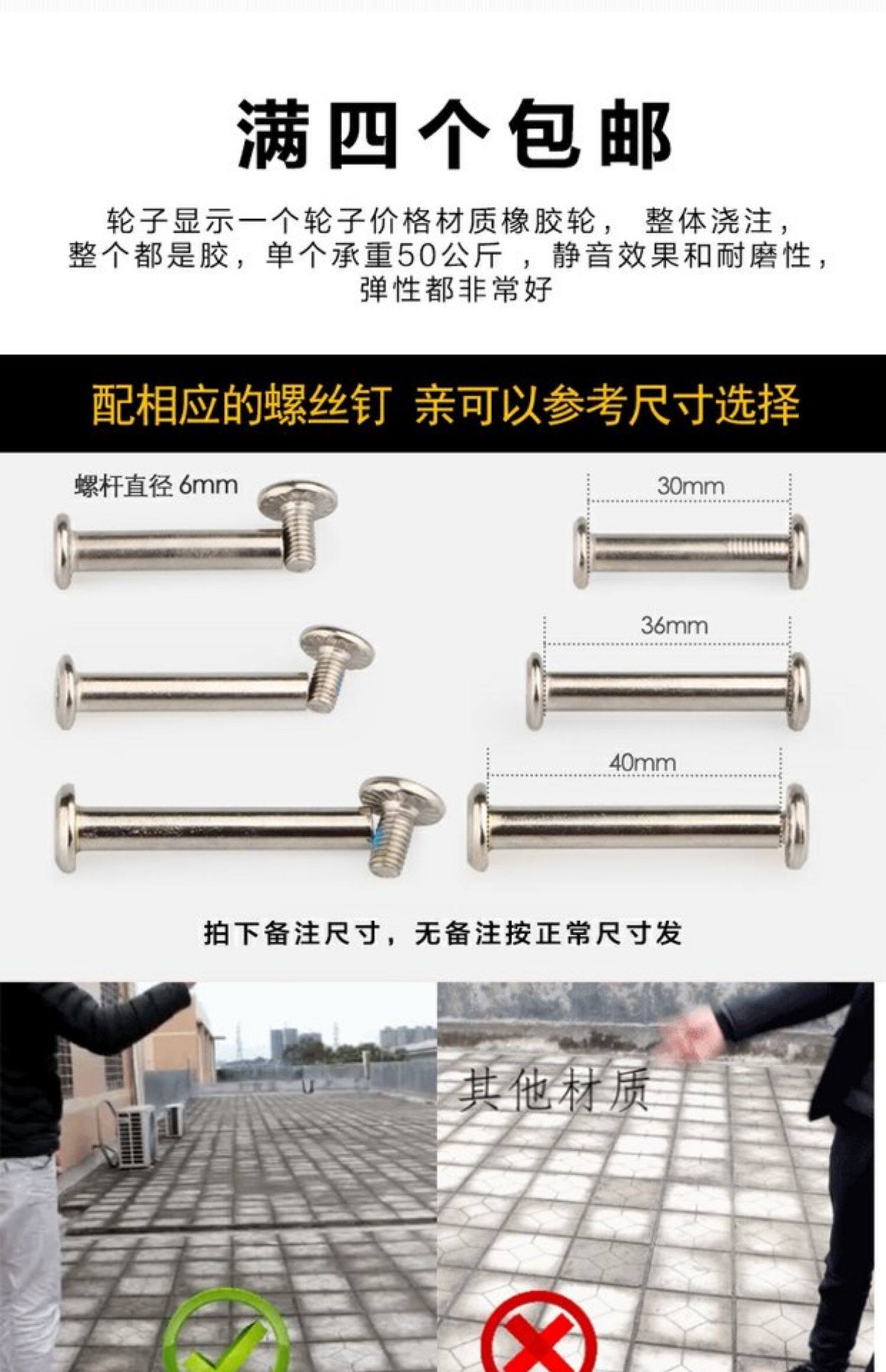 满四个包邮

轮子显示一个轮子价格材质橡胶轮， 整体浇注，整个都是胶，单个承重50公斤 ，静音效果和耐磨性，弹性都非常好

配相应的螺丝钉 亲可以参考尺寸选择

螺杆直径 6mm

30mm

36mm

40mm

拍下备注尺寸，无备注按正常尺寸发

其他材质