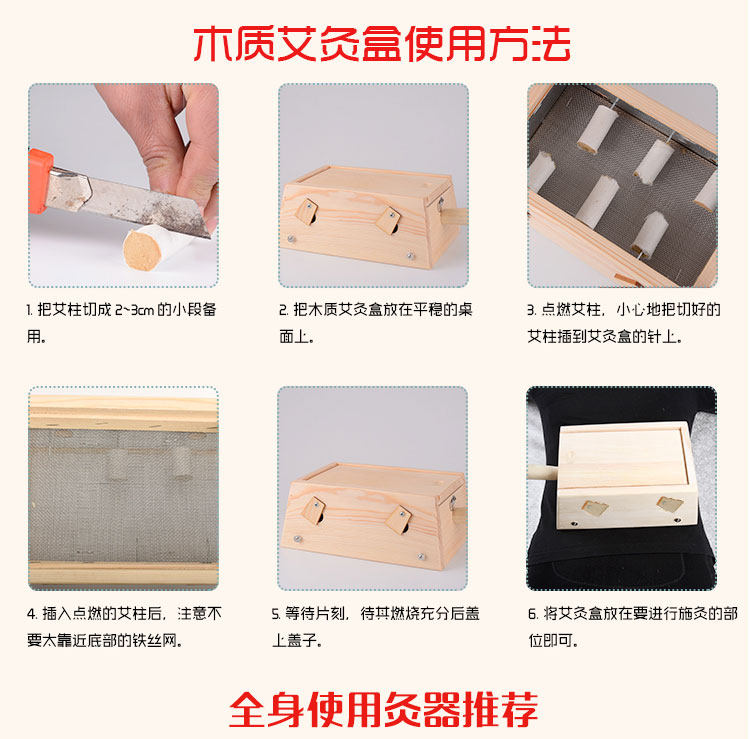 木质艾灸盒使用方法

1. 把艾柱切成 2~3cm 的小段备用。

2. 把木质艾灸盒放在平稳的桌面上。

3. 点燃艾柱，小心地把切好的艾柱插到艾灸盒的针上。

4. 插入点燃的艾柱后，注意不要太靠近底部的铁丝网。

5. 等待片刻，待其燃烧充分后盖上盖子。

6. 将艾灸盒放在要进行施灸的部位即可。

全身使用灸器推荐