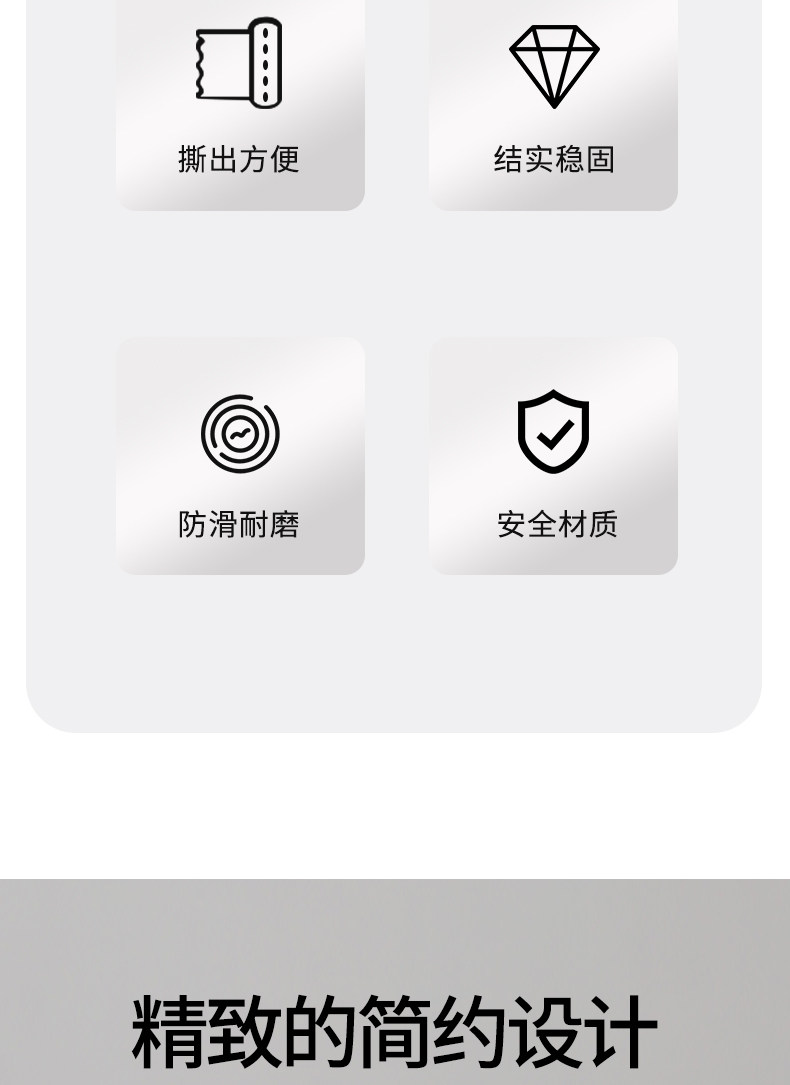 撕出方便

结实稳固

防滑耐磨

安全材质

精致的简约设计