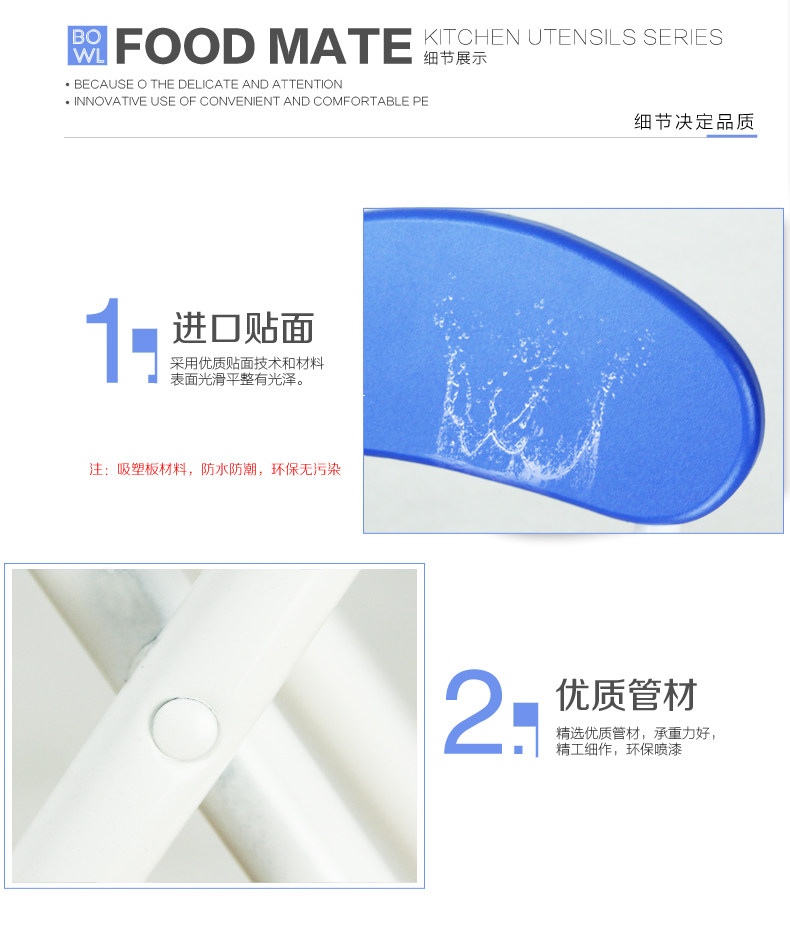 BO WL FOOD MATE KITCHEN UTENSILS SERIES
细节展示

• BECAUSE O THE DELICATE AND ATTENTION
• INNOVATIVE USE OF CONVENIENT AND COMFORTABLE PE

细节决定品质

1. 进口贴面
采用优质贴面技术和材料
表面光滑平整有光泽。

注：吸塑板材料，防水防潮，环保无污染

2. 优质管材
精选优质管材，承重力好，
精工细作，环保喷漆