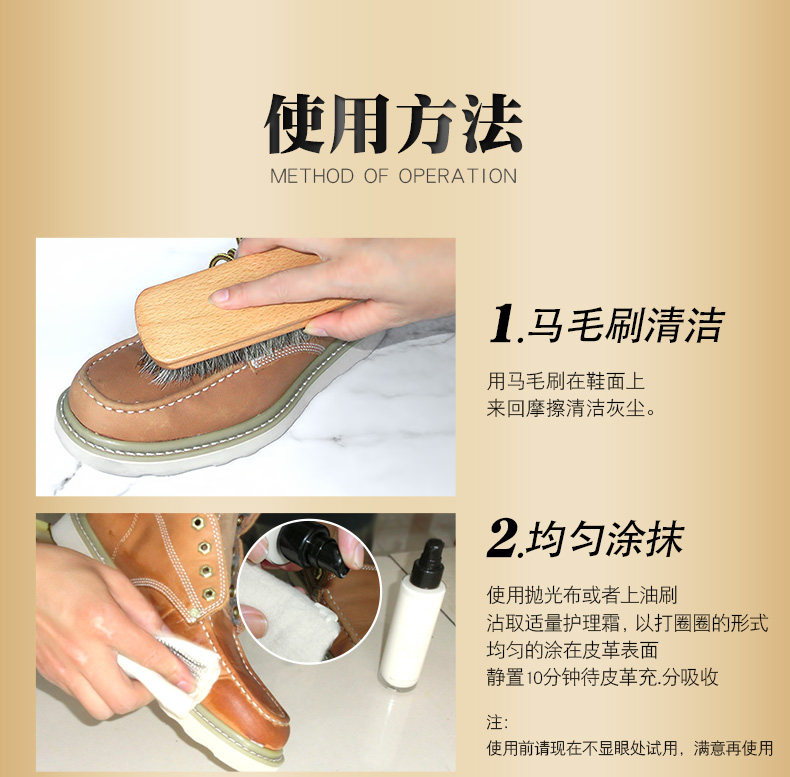 使用方法
METHOD OF OPERATION

1.马毛刷清洁

用马毛刷在鞋面上
来回摩擦清洁灰尘。

2.均匀涂抹

使用抛光布或者上油刷
沾取适量护理霜，以打圈圈的形式
均匀的涂在皮革表面
静置10分钟待皮革充.分吸收

注：
使用前请现在不显眼处试用，满意再使用