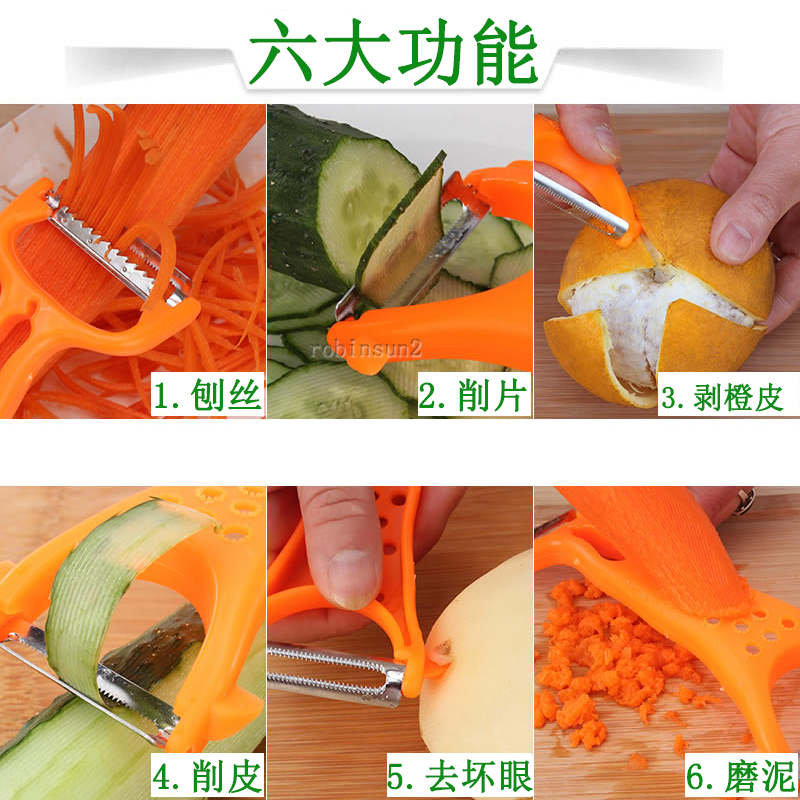 六大功能

1. 刨丝

robinsun2

2. 削片

3. 剥橙皮

4. 削皮

5. 去坏眼

6. 磨泥