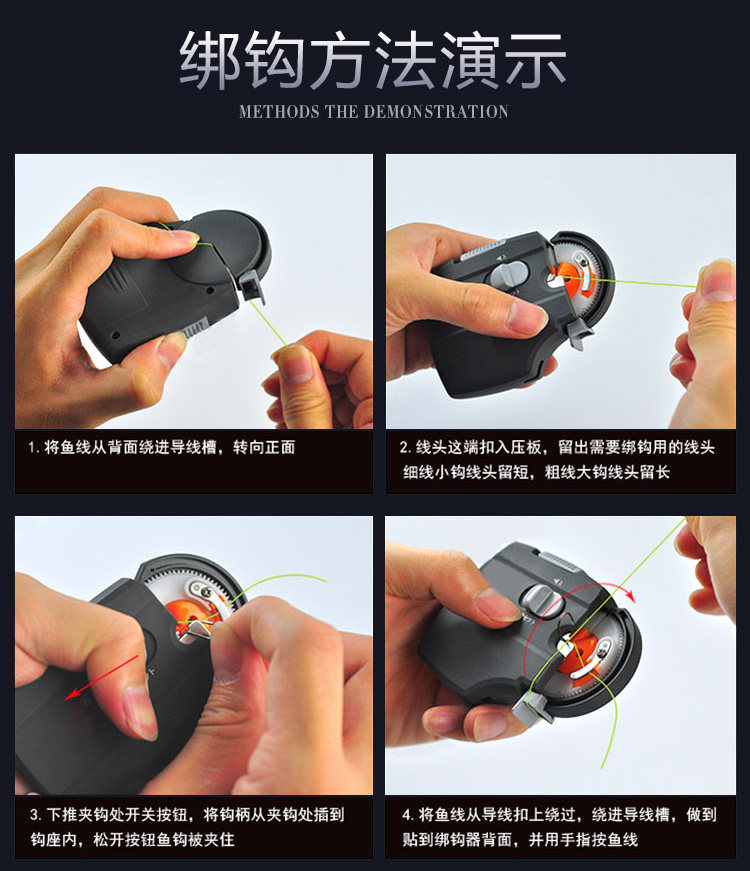 绑钩方法演示

METHODS THE DEMONSTRATION

1. 将鱼线从背面绕进导线槽，转向正面

2. 线头这端扣入压板，留出需要绑钩用的线头 细线小钩线头留短，粗线大钩线头留长

3. 下推夹钩处开关按钮，将钩柄从夹钩处插到钩座内，松开按钮鱼钩被夹住

4. 将鱼线从导线扣上绕过，绕进导线槽，做到贴到绑钩器背面，并用手指按鱼线