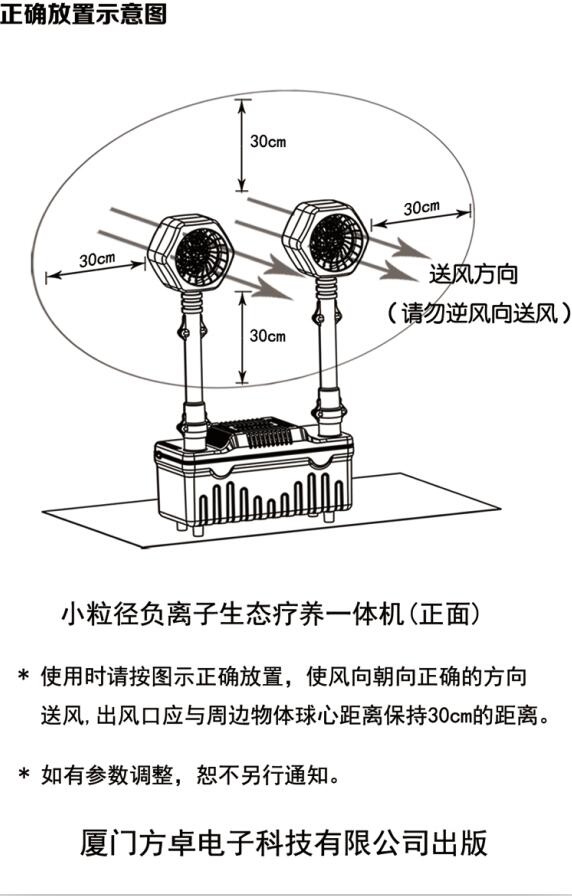 正确放置示意图

30cm

30cm

30cm

30cm

送风方向

（请勿逆风向送风）

小粒径负离子生态疗养一体机(正面)

* 使用时请按图示正确放置，使风向朝向正确的方向送风，出风口应与周边物体球心距离保持30cm的距离。

* 如有参数调整，恕不另行通知。

厦门方卓电子科技有限公司出版