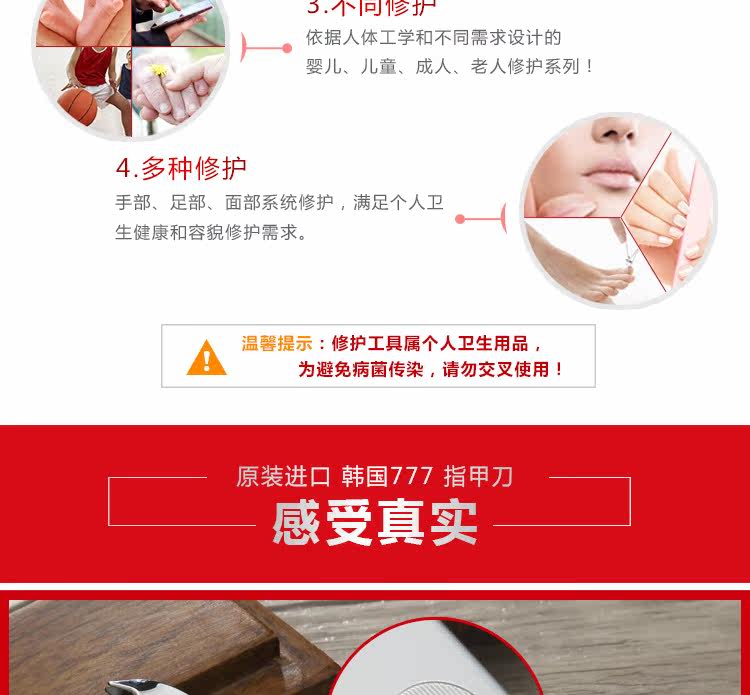 3.不同修护

依据人体工学和不同需求设计的婴儿、儿童、成人、老人修护系列！

4.多种修护

手部、足部、面部系统修护，满足个人卫生健康和容貌修护需求。

温馨提示：修护工具属个人卫生用品，为避免病菌传染，请勿交叉使用！

原装进口 韩国777 指甲刀

感受真实