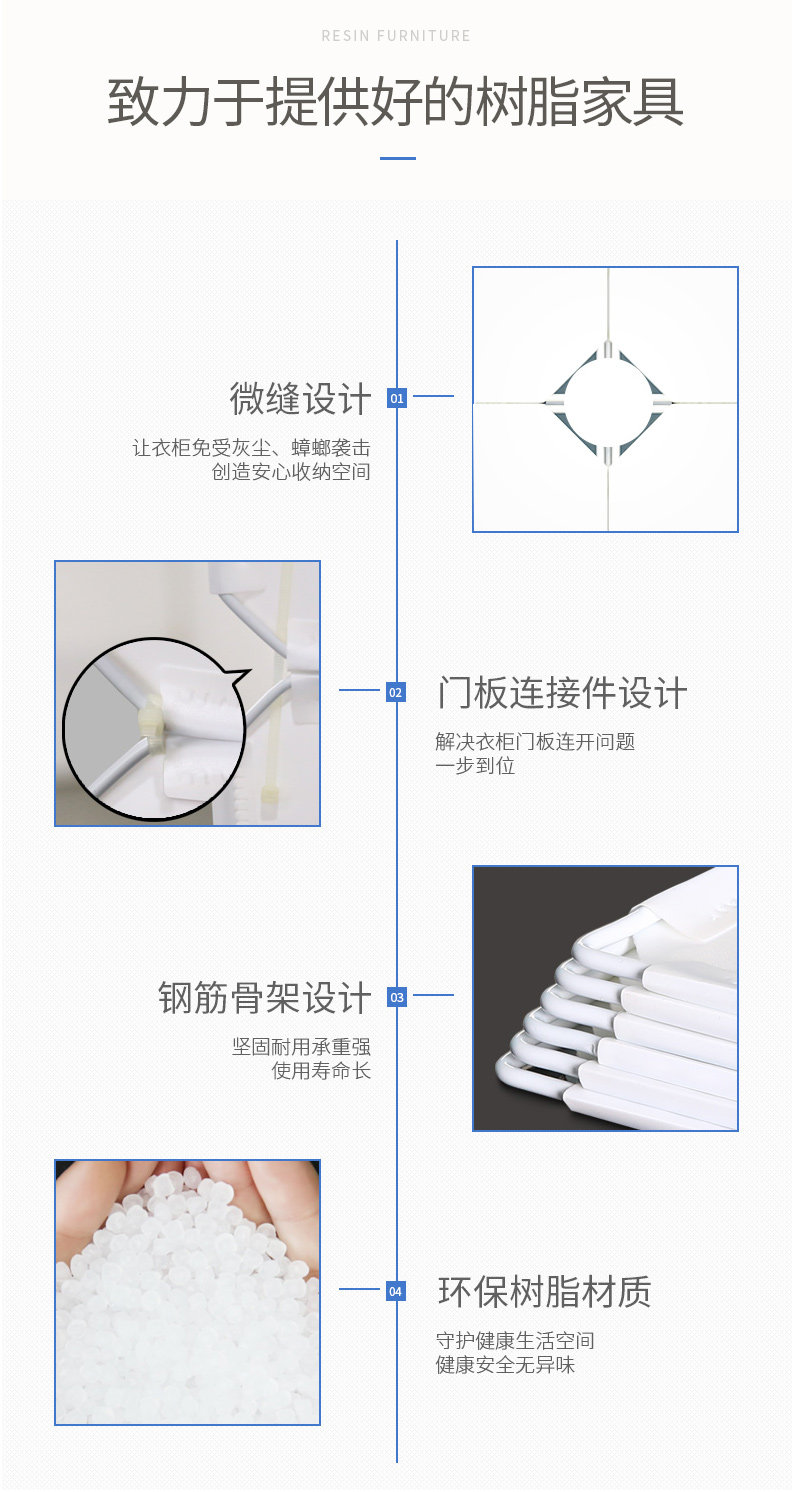 RESIN FURNITURE

致力于提供好的树脂家具

微缝设计

01

让衣柜免受灰尘、蟑螂袭击
创造安心收纳空间

02

门板连接件设计

解决衣柜门板连开问题
一步到位

钢筋骨架设计

03

坚固耐用承重强
使用寿命长

04

环保树脂材质

守护健康生活空间
健康安全无异味