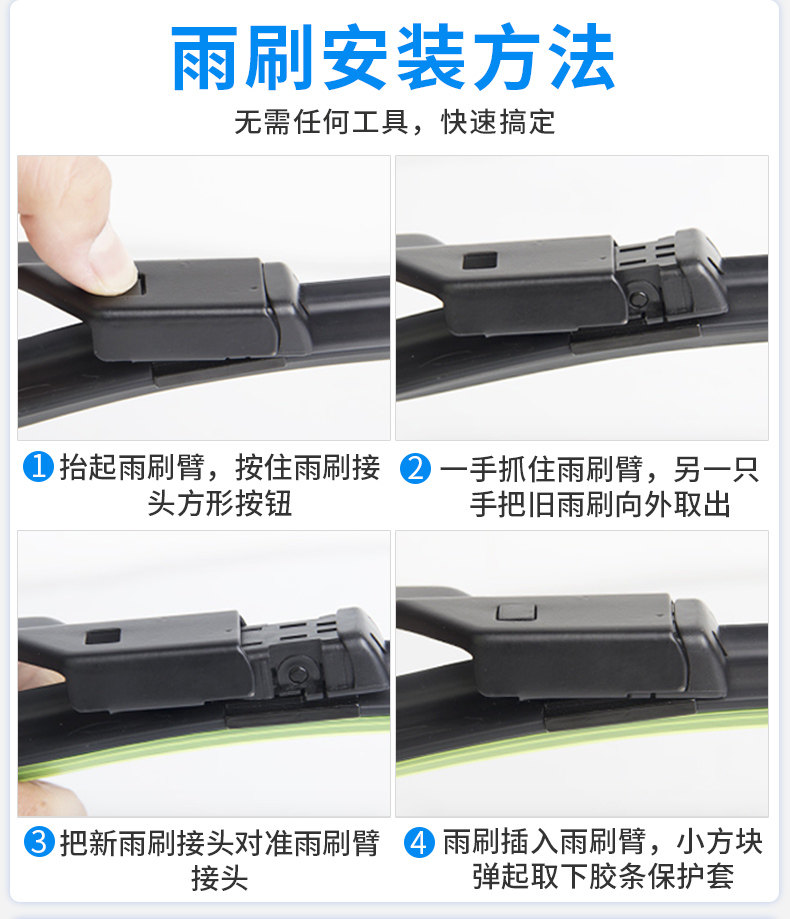 雨刷安装方法

无需任何工具，快速搞定

1 抬起雨刷臂，按住雨刷接头方形按钮

2 一手抓住雨刷臂，另一只手把旧雨刷向外取出

3 把新雨刷接头对准雨刷臂接头

4 雨刷插入雨刷臂，小方块弹起取下胶条保护套