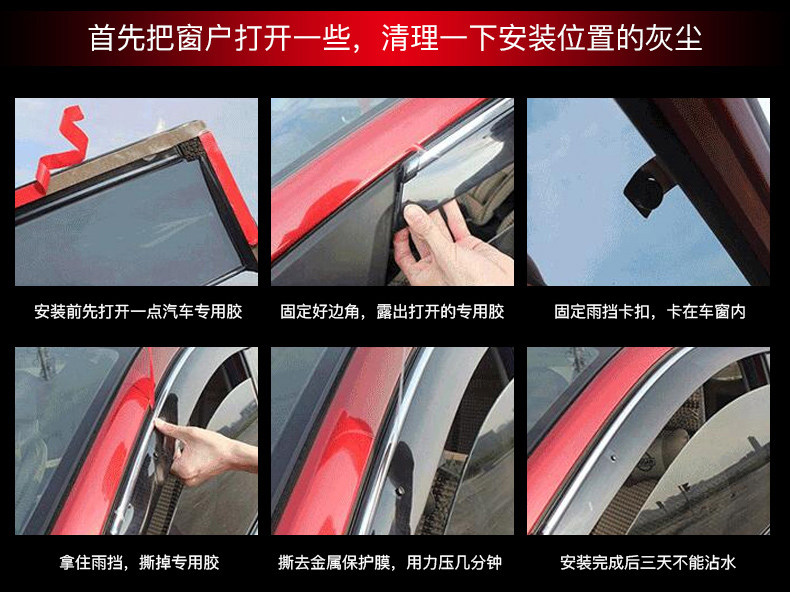 首先把窗户打开一些，清理一下安装位置的灰尘

安装前先打开一点汽车专用胶

固定好边角，露出打开的专用胶

固定雨挡卡扣，卡在车窗内

拿住雨挡，撕掉专用胶

撕去金属保护膜，用力压几分钟

安装完成后三天不能沾水