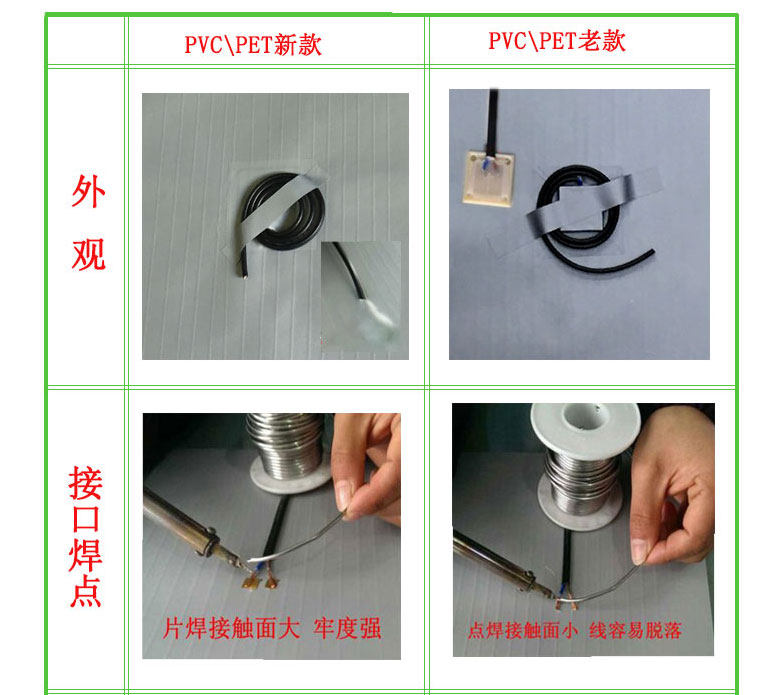 |  | PVC\PET新款 | PVC\PET老款 |
|---|---|---|
| 外观 |  |  |
| 接口焊点 | 片焊接触面大 牢度强 | 点焊接触面小 线容易脱落 |