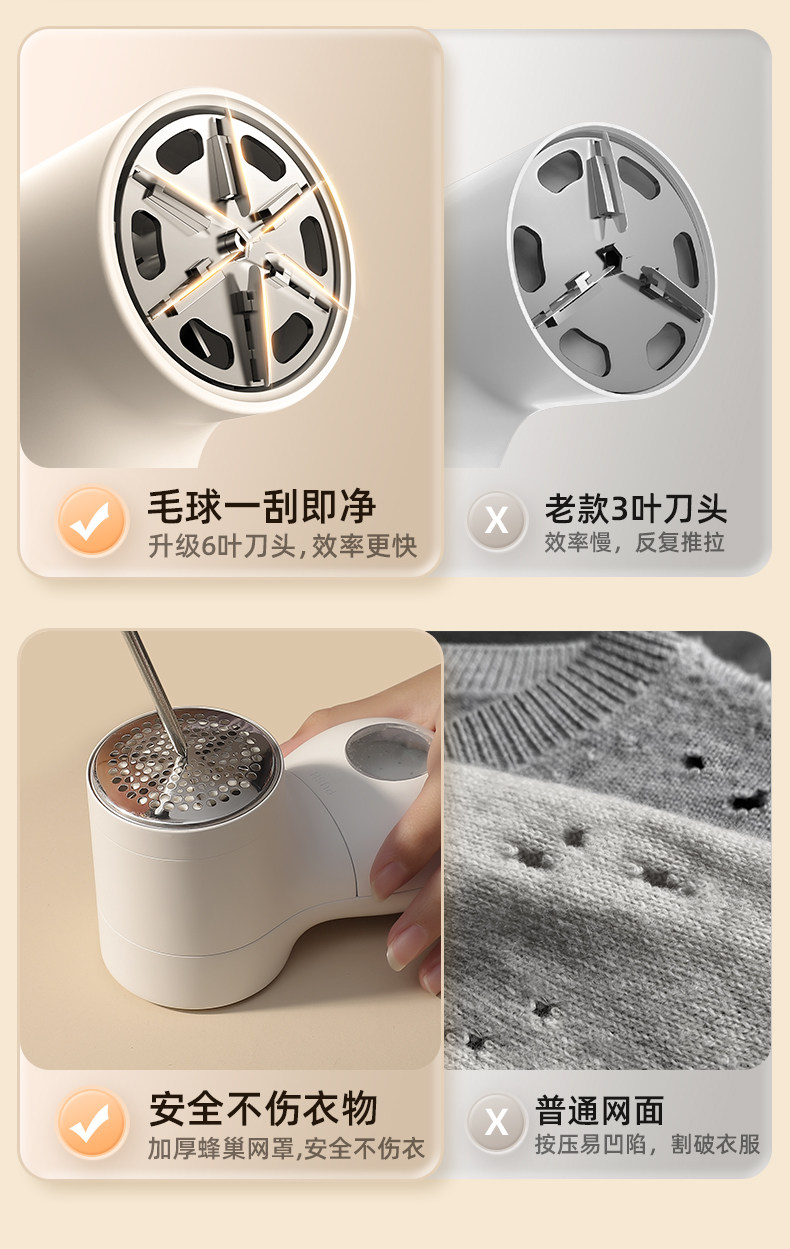 毛球一刮即净
升级6叶刀头,效率更快

X
老款3叶刀头
效率慢，反复推拉

安全不伤衣物
加厚蜂巢网罩,安全不伤衣

X
普通网面
按压易凹陷，割破衣服