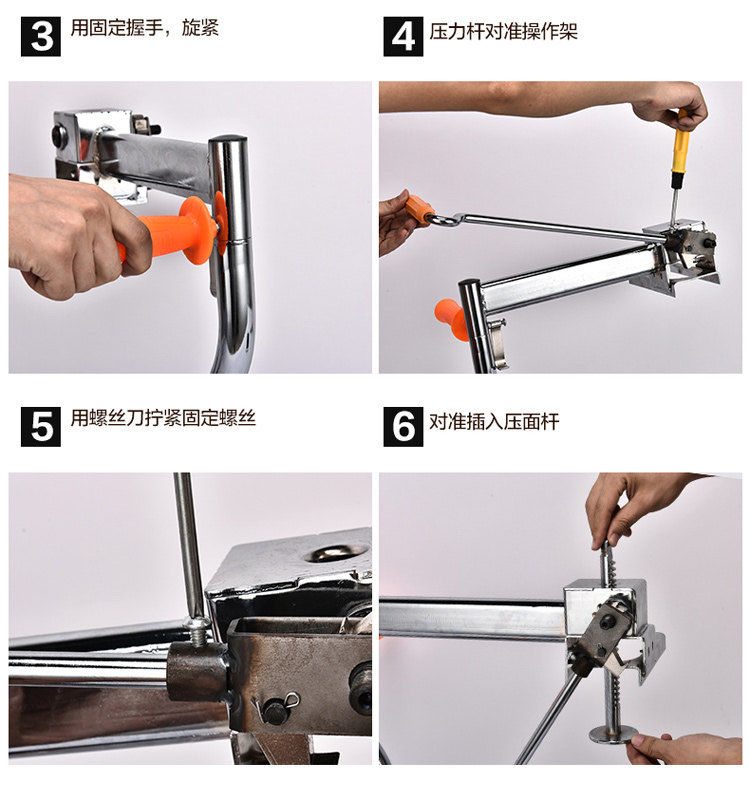 3 用固定握手，旋紧

4 压力杆对准操作架

5 用螺丝刀拧紧固定螺丝

6 对准插入压面杆