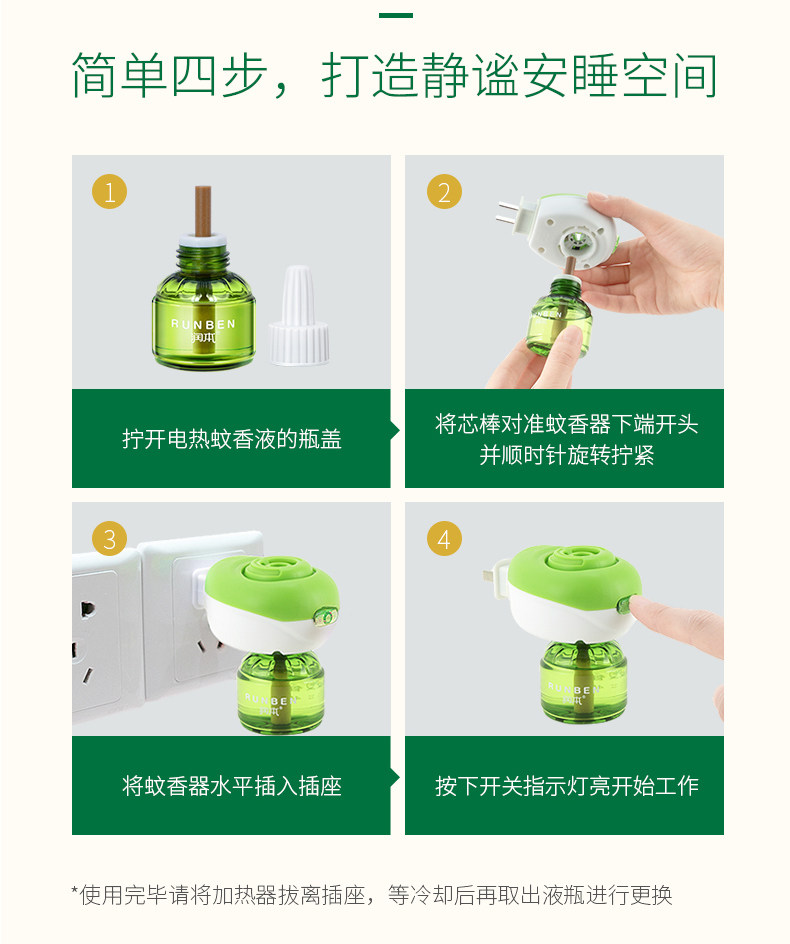 简单四步，打造静谧安睡空间

1

RUNBEN
润本

拧开电热蚊香液的瓶盖

2

将芯棒对准蚊香器下端开头并顺时针旋转拧紧

3

RUNBEN
润本

将蚊香器水平插入插座

4

RUNBEN
润本

按下开关指示灯亮开始工作

*使用完毕请将加热器拔离插座，等冷却后再取出液瓶进行更换