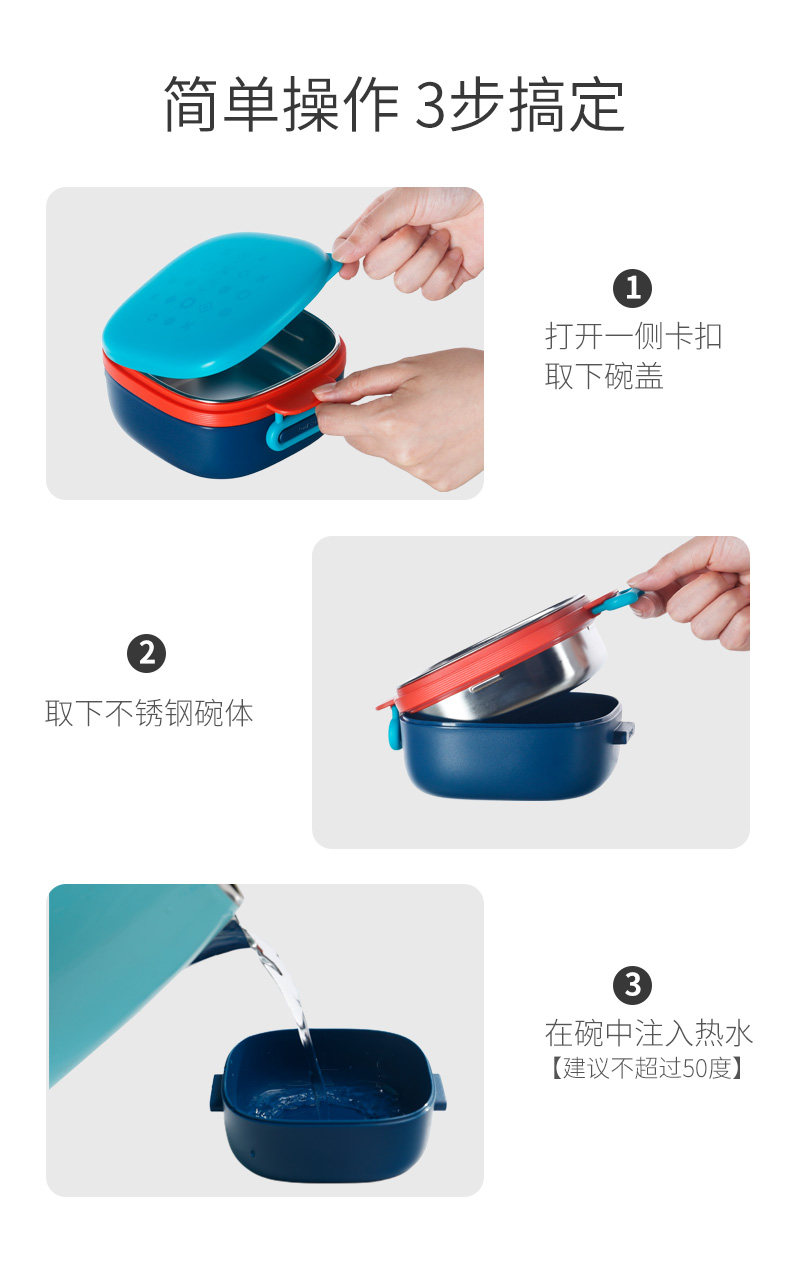 简单操作 3步搞定

1
打开一侧卡扣
取下碗盖

2
取下不锈钢碗体

3
在碗中注入热水
【建议不超过50度】