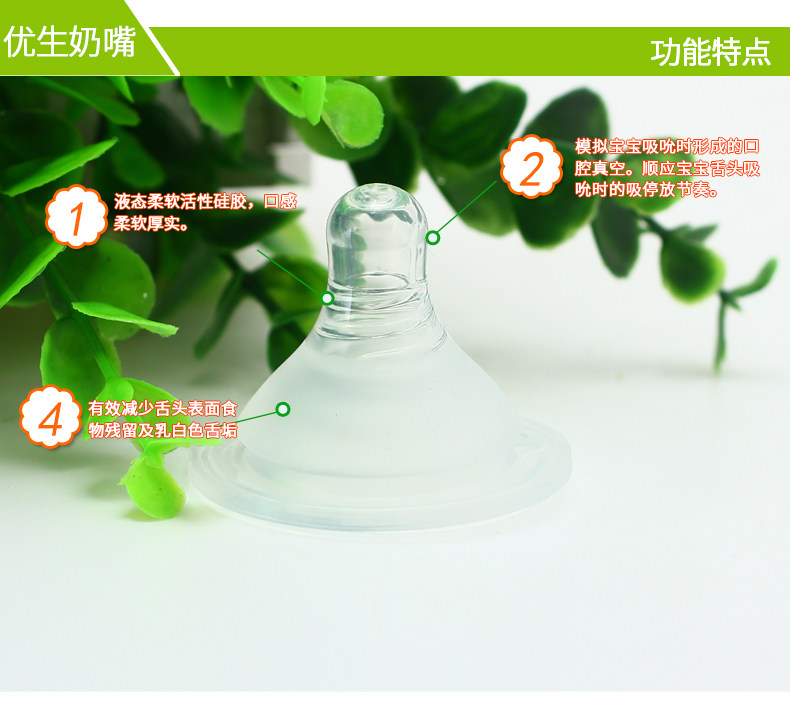 优生奶嘴

功能特点

1
液态柔软活性硅胶，口感柔软厚实。

2
模拟宝宝吸吮时形成的口腔真空。顺应宝宝舌头吸吮时的吸停放节奏。

4
有效减少舌头表面食物残留及乳白色舌垢