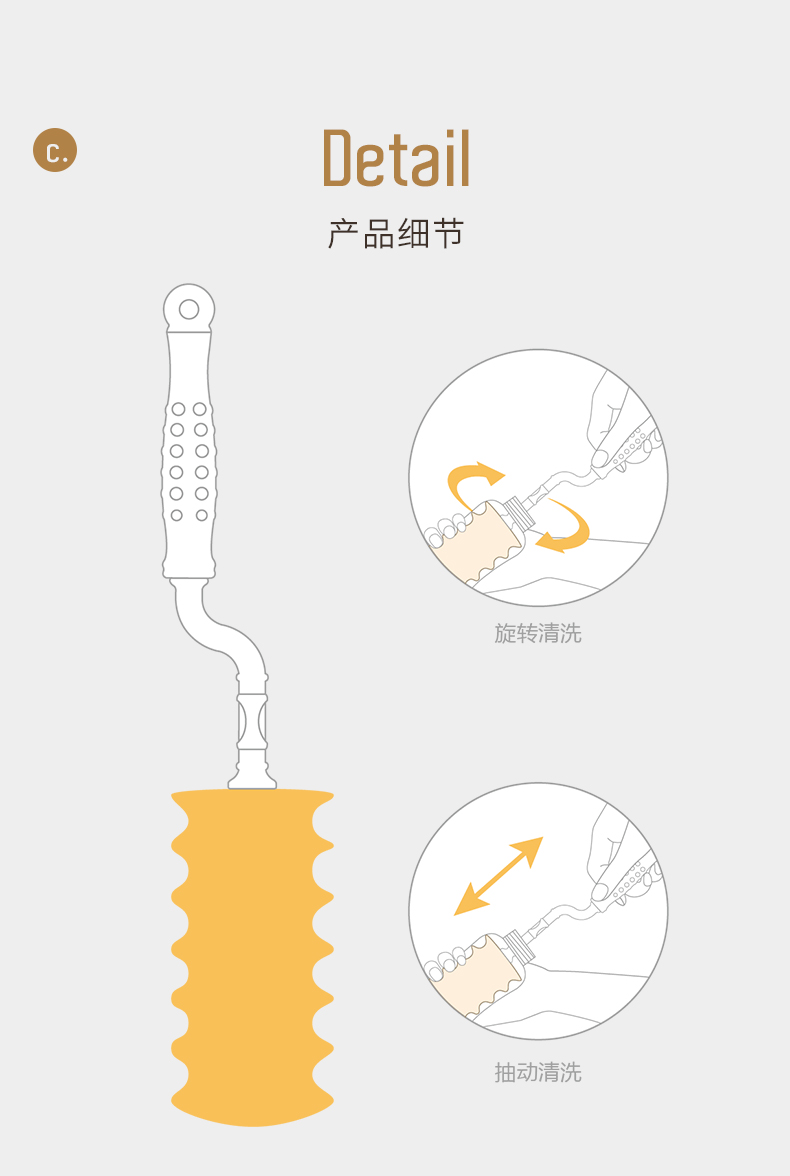 c.

Detail

产品细节

旋转清洗

抽动清洗