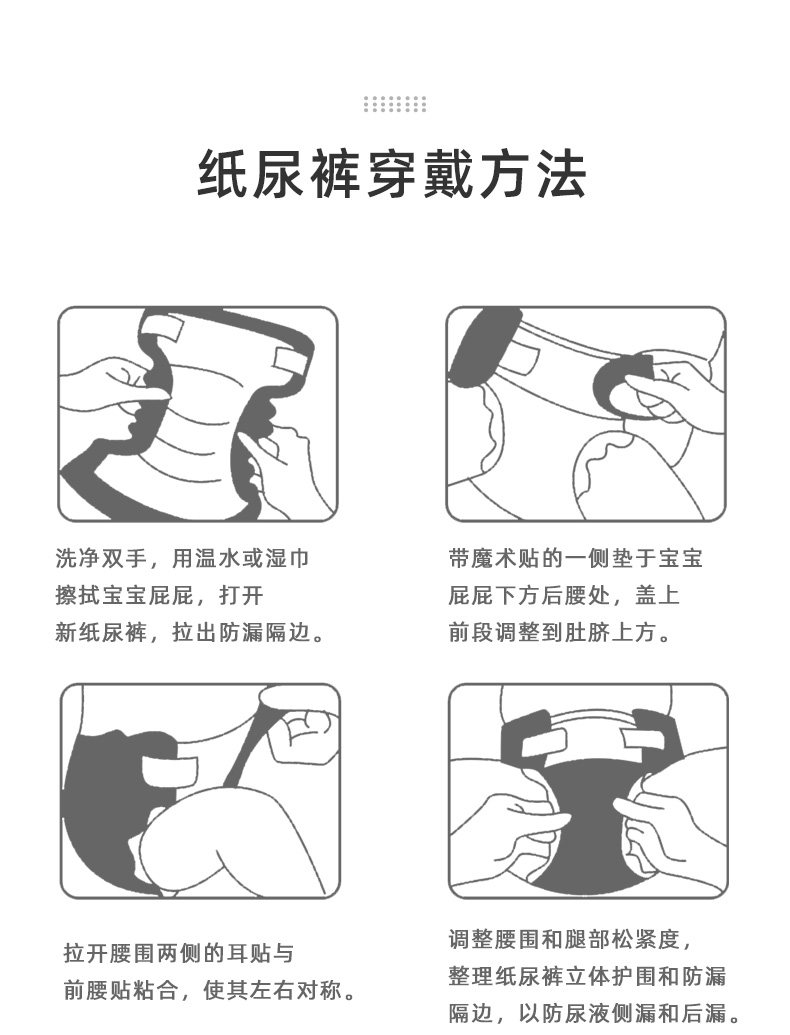 纸尿裤穿戴方法

洗净双手，用温水或湿巾擦拭宝宝屁屁，打开新纸尿裤，拉出防漏隔边。

带魔术贴的一侧垫于宝宝屁屁下方后腰处，盖上前段调整到肚脐上方。

拉开腰围两侧的耳贴与前腰贴粘合，使其左右对称。

调整腰围和腿部松紧度，整理纸尿裤立体护围和防漏隔边，以防尿液侧漏和后漏。