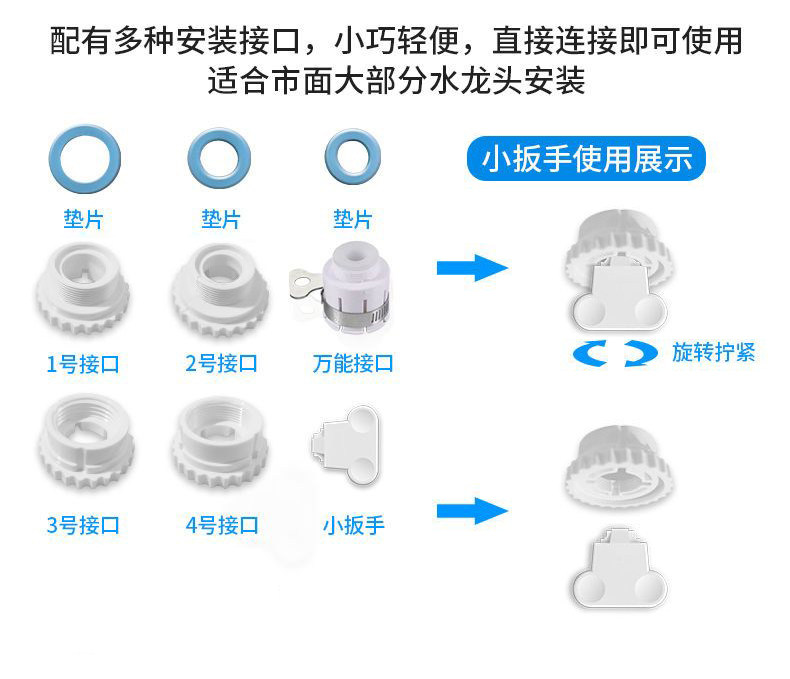 配有多种安装接口，小巧轻便，直接连接即可使用
适合市面大部分水龙头安装

垫片

垫片

垫片

小扳手使用展示

1号接口

2号接口

万能接口

旋转拧紧

3号接口

4号接口

小扳手