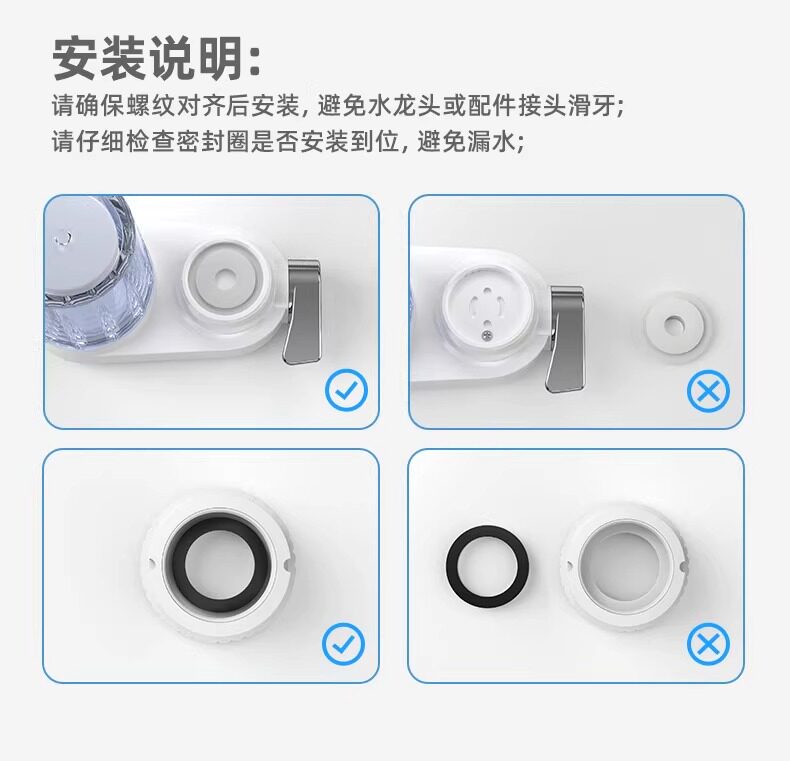 安装说明:

请确保螺纹对齐后安装, 避免水龙头或配件接头滑牙;
请仔细检查密封圈是否安装到位, 避免漏水;