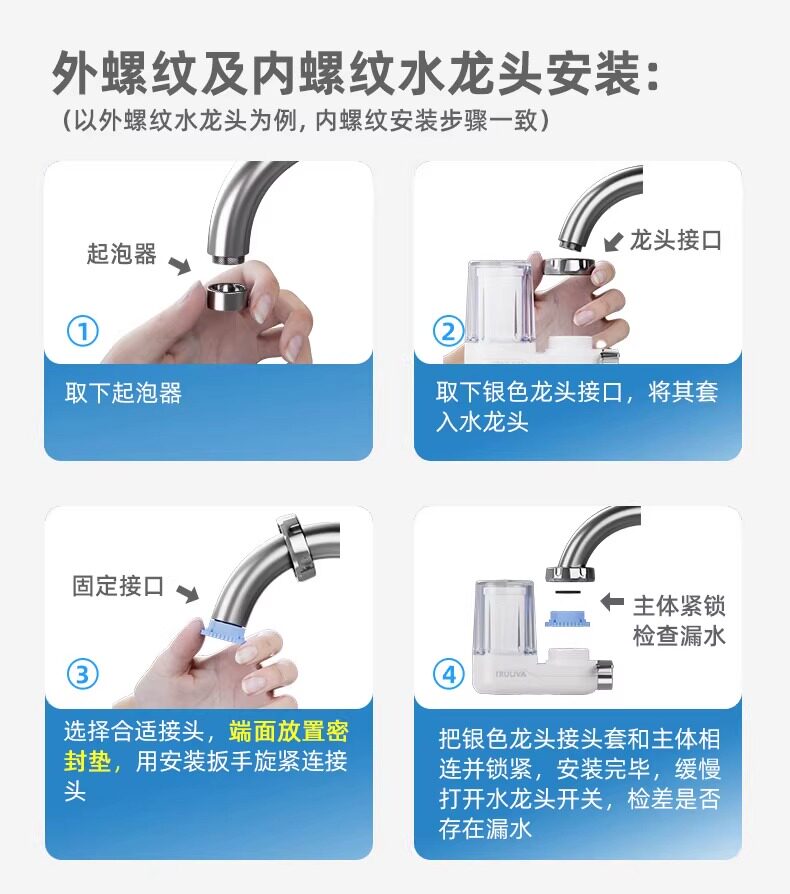 外螺纹及内螺纹水龙头安装:
(以外螺纹水龙头为例, 内螺纹安装步骤一致)

起泡器
①
取下起泡器

龙头接口
②
取下银色龙头接口，将其套入水龙头

固定接口
③
选择合适接头，端面放置密封垫，用安装扳手旋紧连接头

主体紧锁
检查漏水
TRULIVA
④
把银色龙头接头套和主体相连并锁紧，安装完毕，缓慢打开水龙头开关，检差是否存在漏水