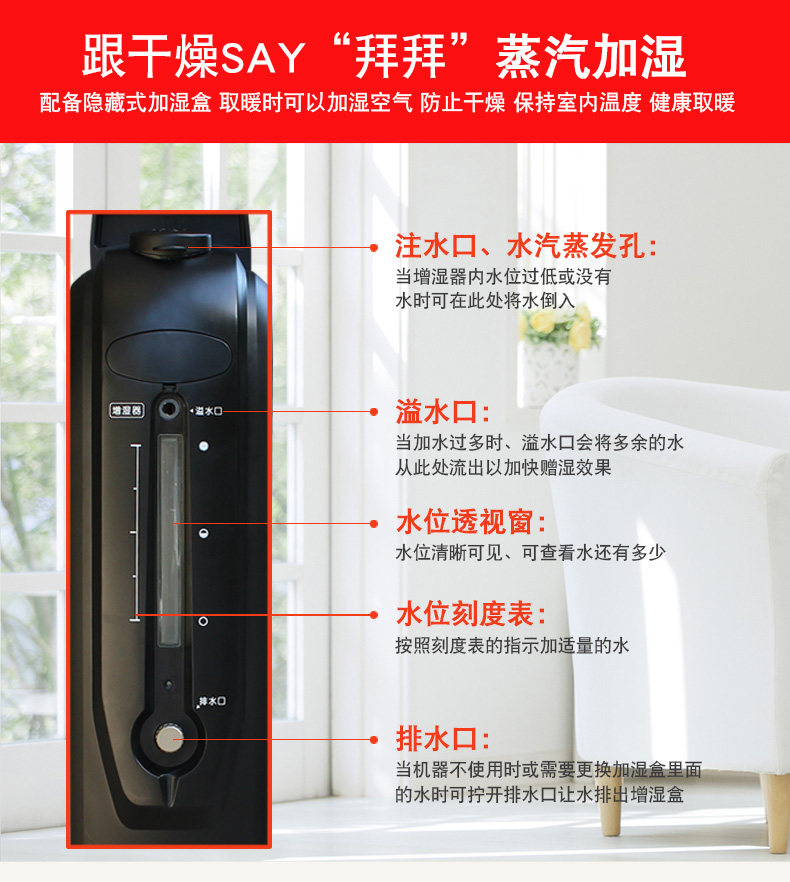 跟干燥SAY“拜拜”蒸汽加湿

配备隐藏式加湿盒 取暖时可以加湿空气 防止干燥 保持室内温度 健康取暖

增湿器

溢水口

排水口

注水口、水汽蒸发孔:
当增湿器内水位过低或没有水时可在此处将水倒入

溢水口:
当加水过多时、溢水口会将多余的水从此处流出以加快赠湿效果

水位透视窗:
水位清晰可见、可查看水还有多少

水位刻度表:
按照刻度表的指示加适量的水

排水口:
当机器不使用时或需要更换加湿盒里面的水时可拧开排水口让水排出增湿盒