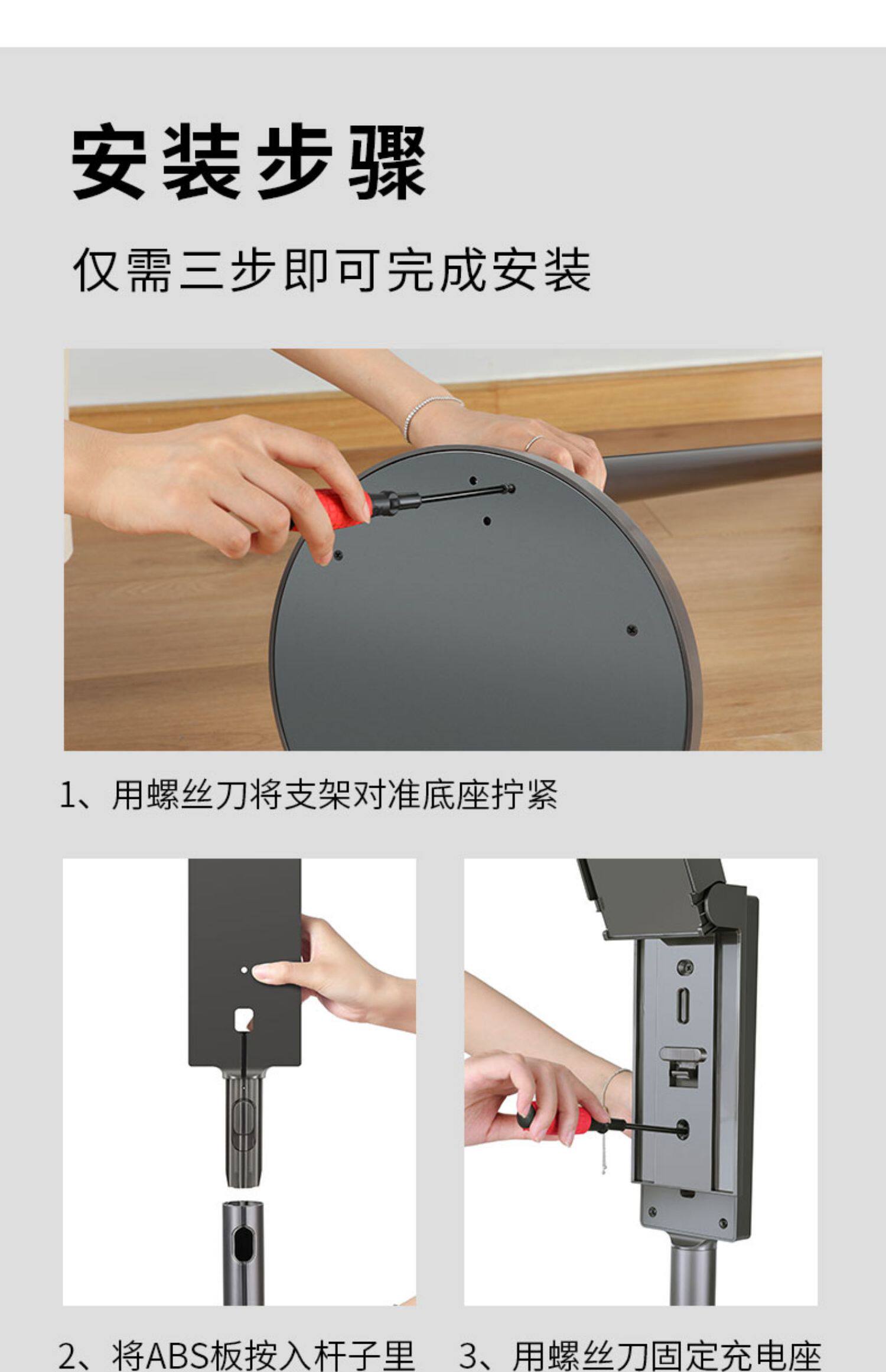 安装步骤

仅需三步即可完成安装

1、用螺丝刀将支架对准底座拧紧

2、将ABS板按入杆子里

3、用螺丝刀固定充电座