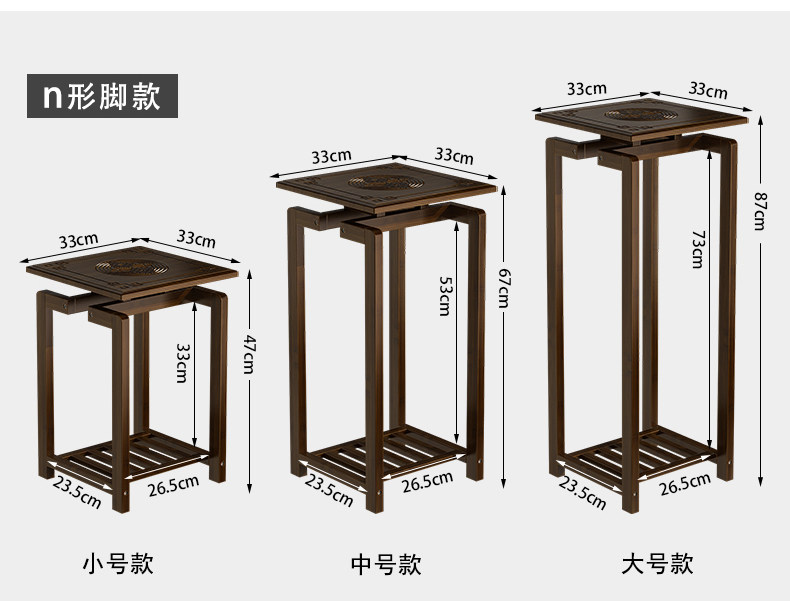 n形脚款

33cm
33cm
33cm
47cm
23.5cm
26.5cm
小号款

33cm
33cm
53cm
67cm
23.5cm
26.5cm
中号款

33cm
33cm
73cm
87cm
23.5cm
26.5cm
大号款