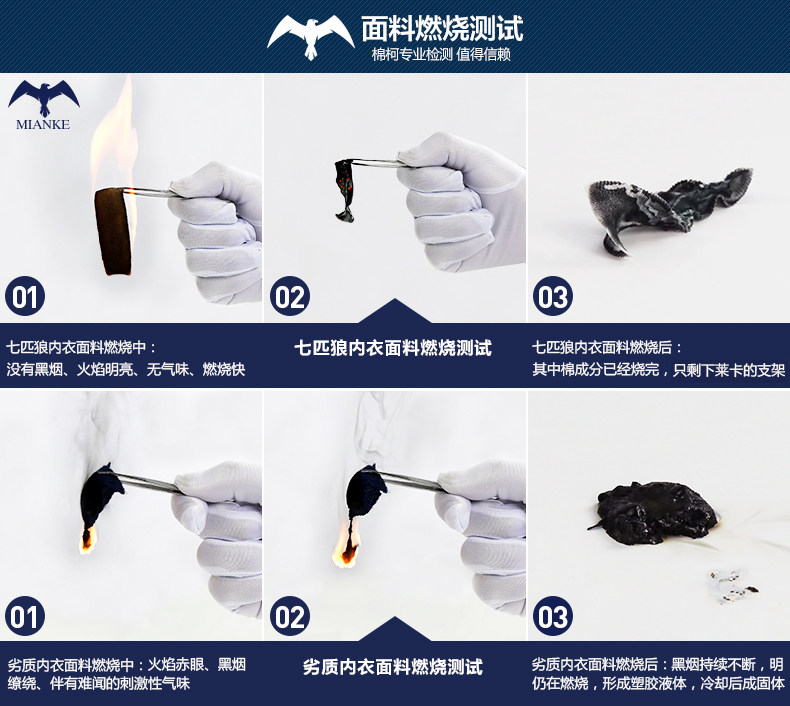 面料燃烧测试
棉柯专业检测 值得信赖

MIANKE

01

02

03

七匹狼内衣面料燃烧中：
没有黑烟、火焰明亮、无气味、燃烧快

七匹狼内衣面料燃烧测试

七匹狼内衣面料燃烧后：
其中棉成分已经烧完，只剩下莱卡的支架

01

02

03

劣质内衣面料燃烧中：火焰赤眼、黑烟缭绕、伴有难闻的刺激性气味

劣质内衣面料燃烧测试

劣质内衣面料燃烧后：黑烟持续不断，明仍在燃烧，形成塑胶液体，冷却后成固体