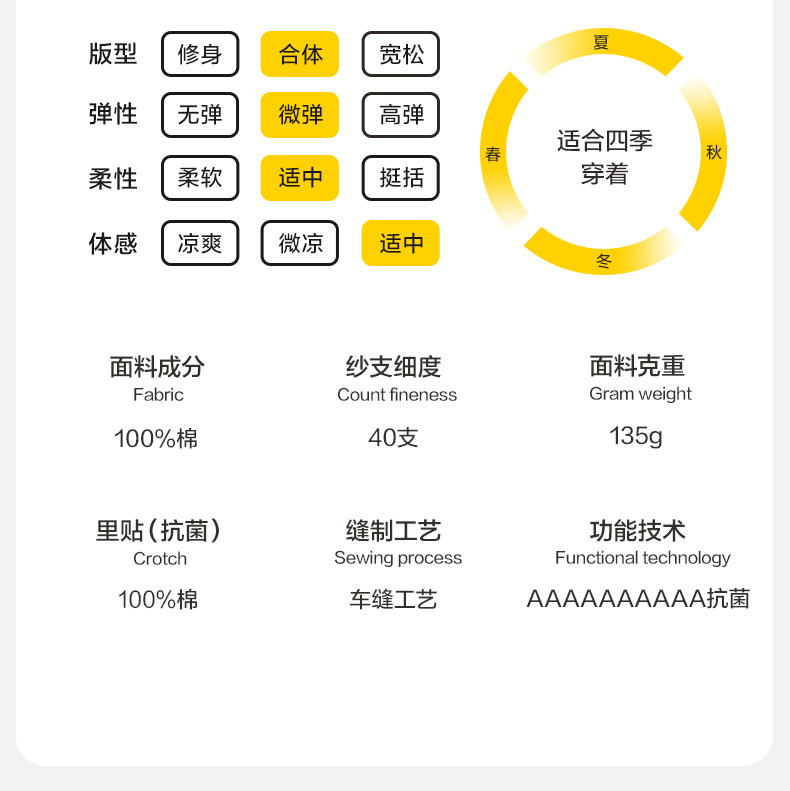 版型 修身 合体 宽松
弹性 无弹 微弹 高弹
柔性 柔软 适中 挺括
体感 凉爽 微凉 适中

夏
春
适合四季穿着
秋
冬

面料成分
Fabric
100%棉

纱支细度
Count fineness
40支

面料克重
Gram weight
135g

里贴（抗菌）
Crotch
100%棉

缝制工艺
Sewing process
车缝工艺

功能技术
Functional technology
AAAAAAAAAA抗菌