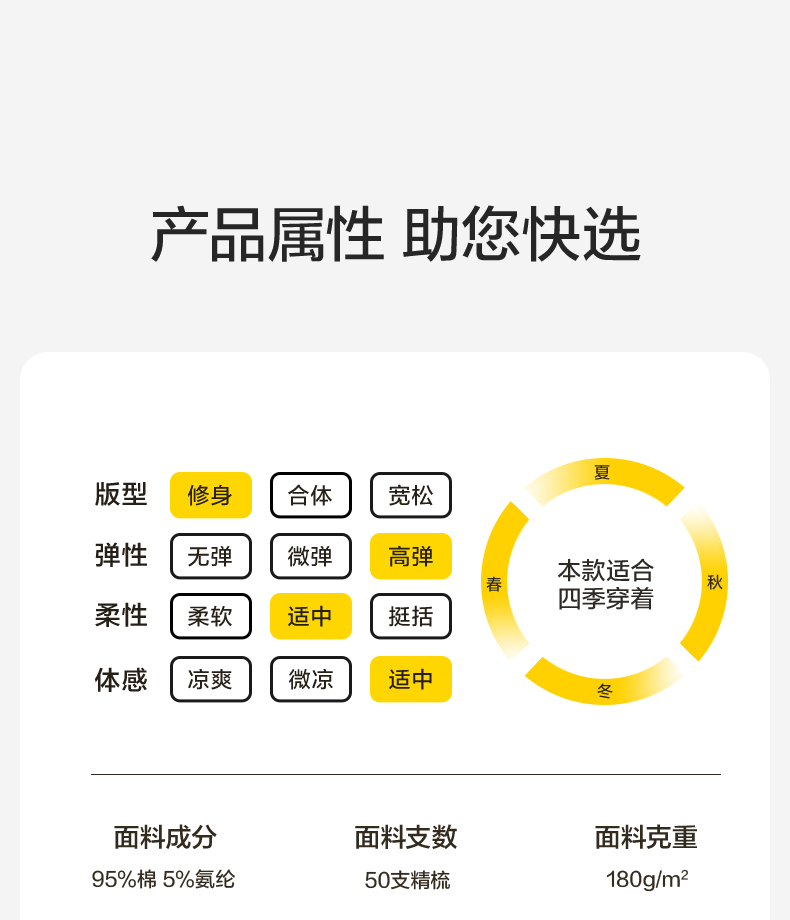 产品属性 助您快选

版型 修身 合体 宽松
弹性 无弹 微弹 高弹
柔性 柔软 适中 挺括
体感 凉爽 微凉 适中

夏
春
本款适合
四季穿着
秋
冬

面料成分
95%棉 5%氨纶

面料支数
50支精梳

面料克重
180g/m²