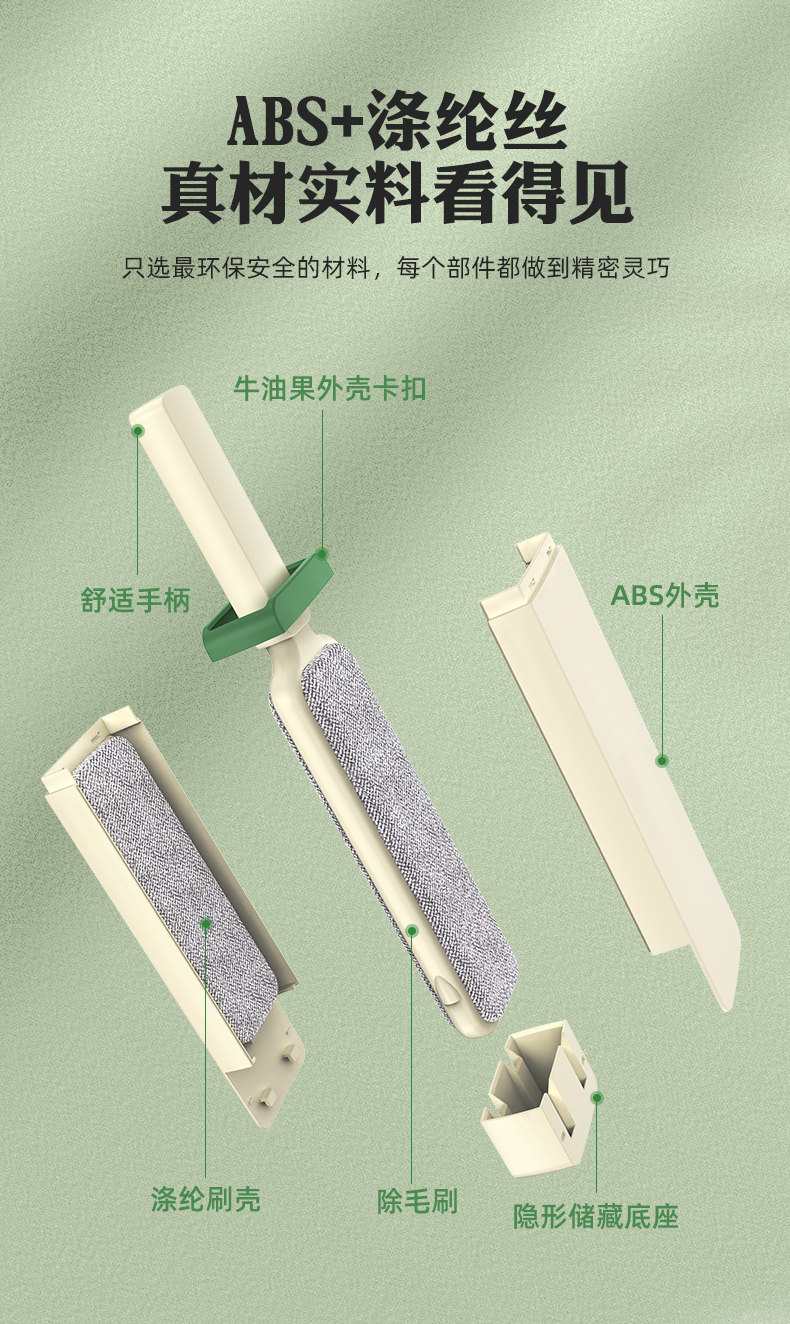 ABS+涤纶丝
真材实料看得见

只选最环保安全的材料，每个部件都做到精密灵巧

牛油果外壳卡扣

舒适手柄

ABS外壳

涤纶刷壳

除毛刷

隐形储藏底座