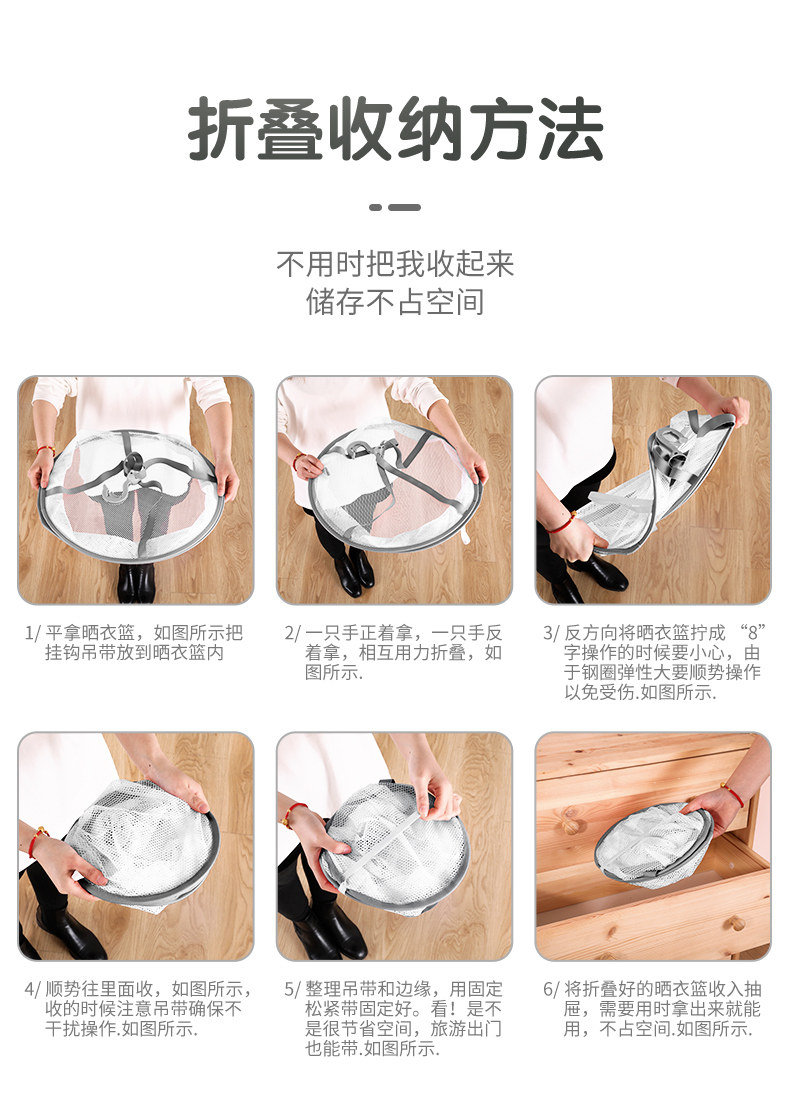 折叠收纳方法

不用时把我收起来
储存不占空间

1/ 平拿晒衣篮，如图所示把挂钩吊带放到晒衣篮内

2/ 一只手正着拿，一只手反着拿，相互用力折叠，如图所示.

3/ 反方向将晒衣篮拧成 “8” 字操作的时候要小心，由于钢圈弹性大要顺势操作以免受伤.如图所示.

4/ 顺势往里面收，如图所示，收的时候注意吊带确保不干扰操作.如图所示.

5/ 整理吊带和边缘，用固定松紧带固定好。看！是不是很节省空间，旅游出门也能带.如图所示.

6/ 将折叠好的晒衣篮收入抽屉，需要用时拿出来就能用，不占空间.如图所示.