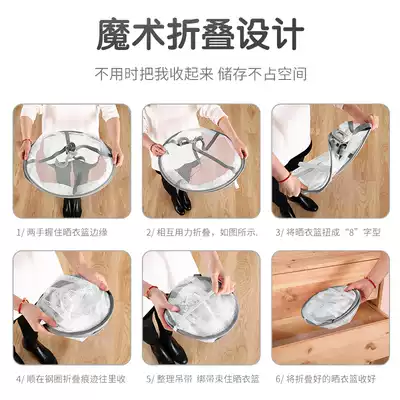 魔术折叠设计

不用时把我收起来 储存不占空间

1/ 两手握住晒衣篮边缘

2/ 相互用力折叠，如图所示.

3/ 将晒衣篮扭成“8”字型

4/ 顺在钢圈折叠痕迹往里收

5/ 整理吊带 绑带束住晒衣篮

6/ 将折叠好的晒衣篮收好