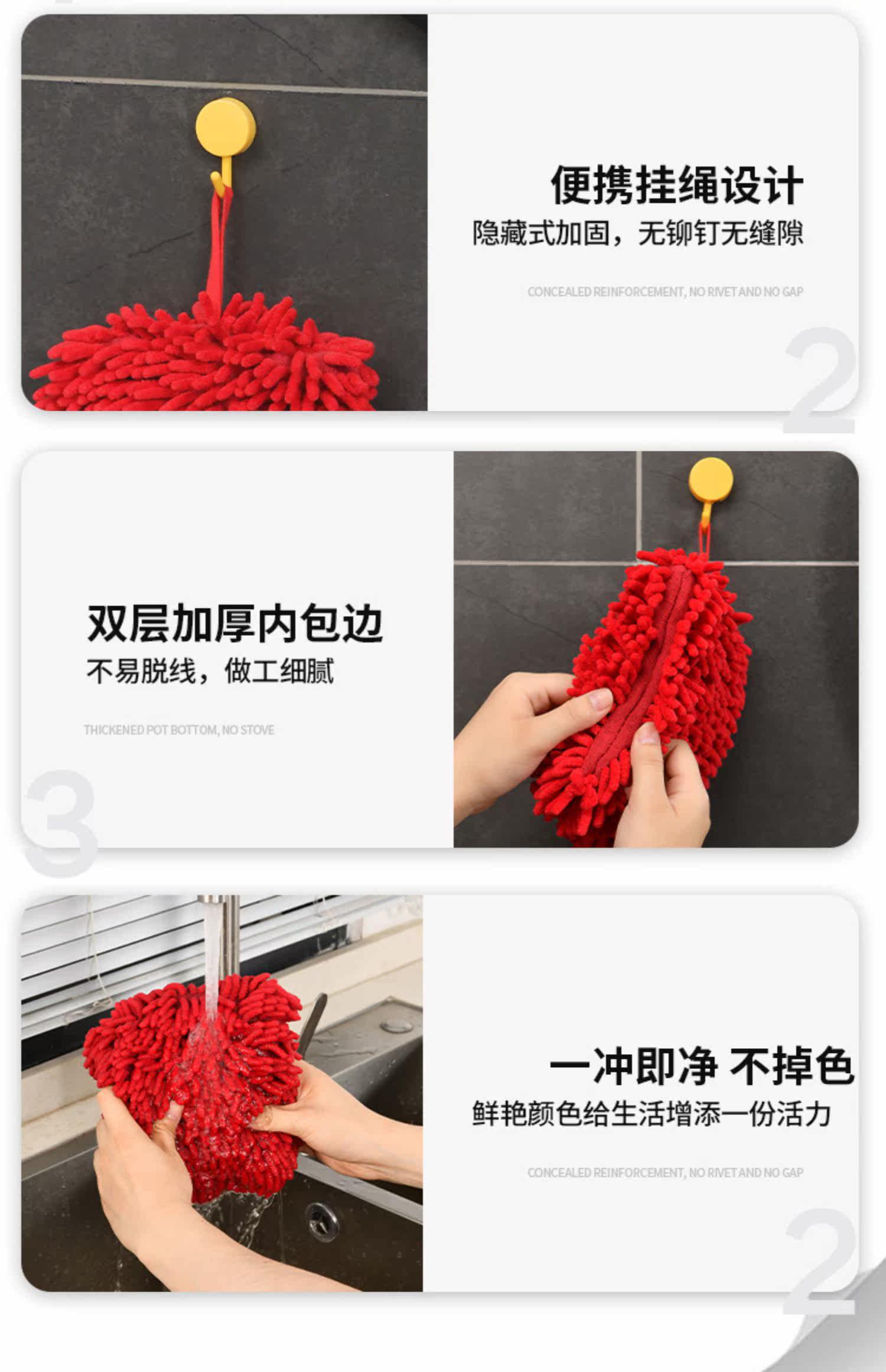 便携挂绳设计
隐藏式加固，无铆钉无缝隙

CONCEALED REINFORCEMENT, NO RIVET AND NO GAP

2

双层加厚内包边
不易脱线，做工细腻

THICKENED POT BOTTOM, NO STOVE

3

一冲即净 不掉色
鲜艳颜色给生活增添一份活力

CONCEALED REINFORCEMENT, NO RIVET AND NO GAP

2