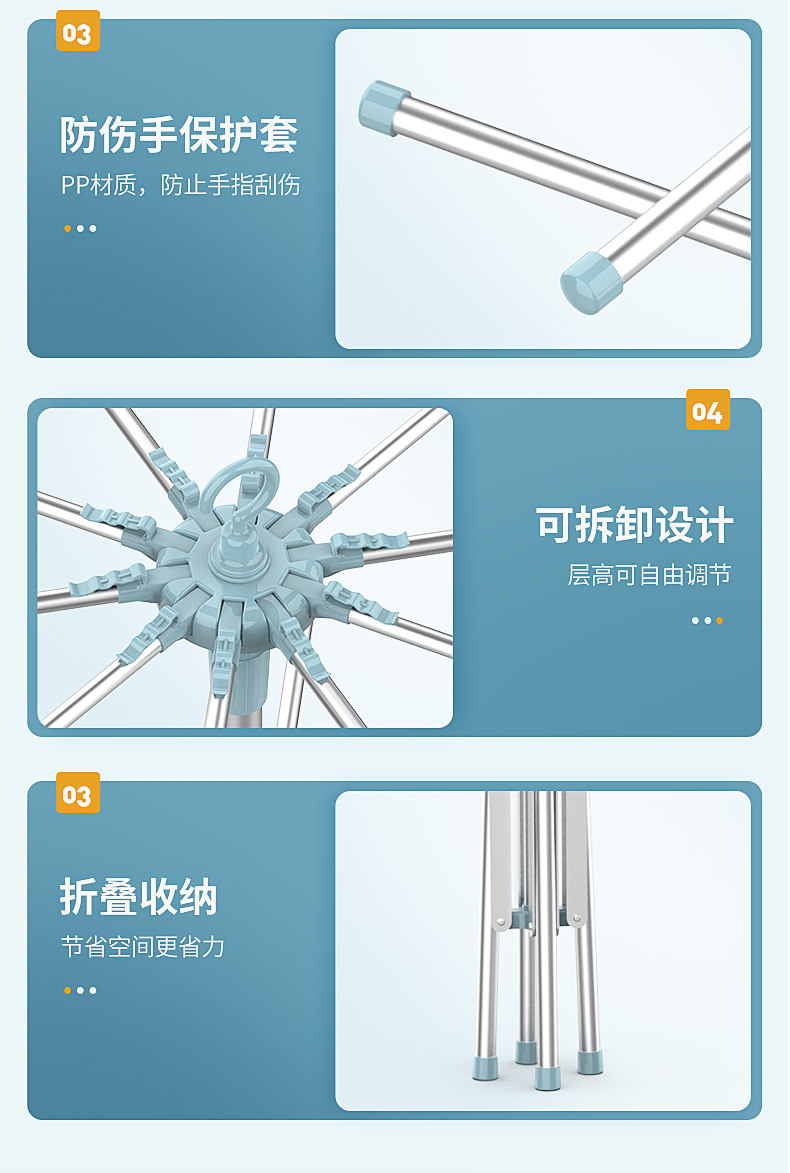 03

防伤手保护套

PP材质，防止手指刮伤

04

可拆卸设计

层高可自由调节

03

折叠收纳

节省空间更省力