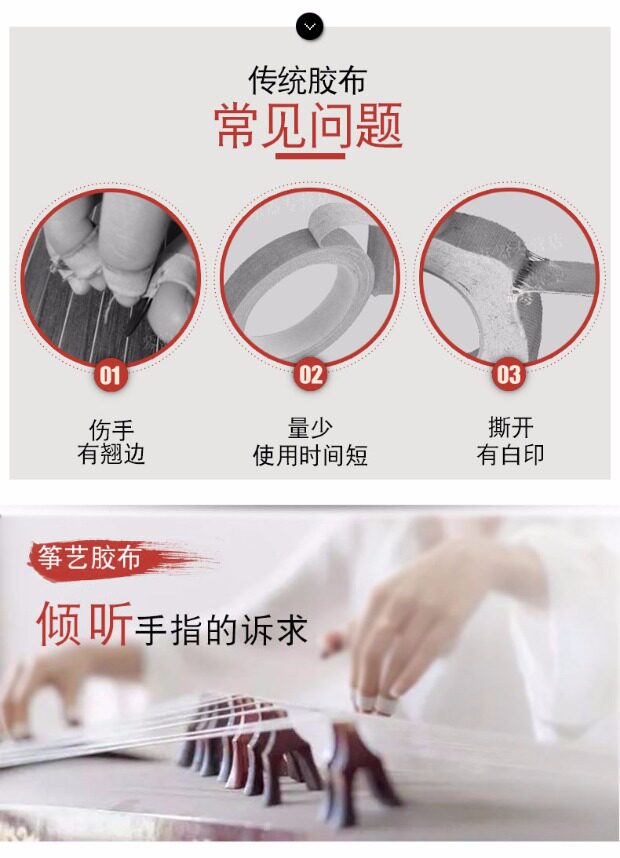 传统胶布
常见问题

01
伤手
有翘边

02
量少
使用时间短

03
撕开
有白印

筝艺胶布
倾听手指的诉求