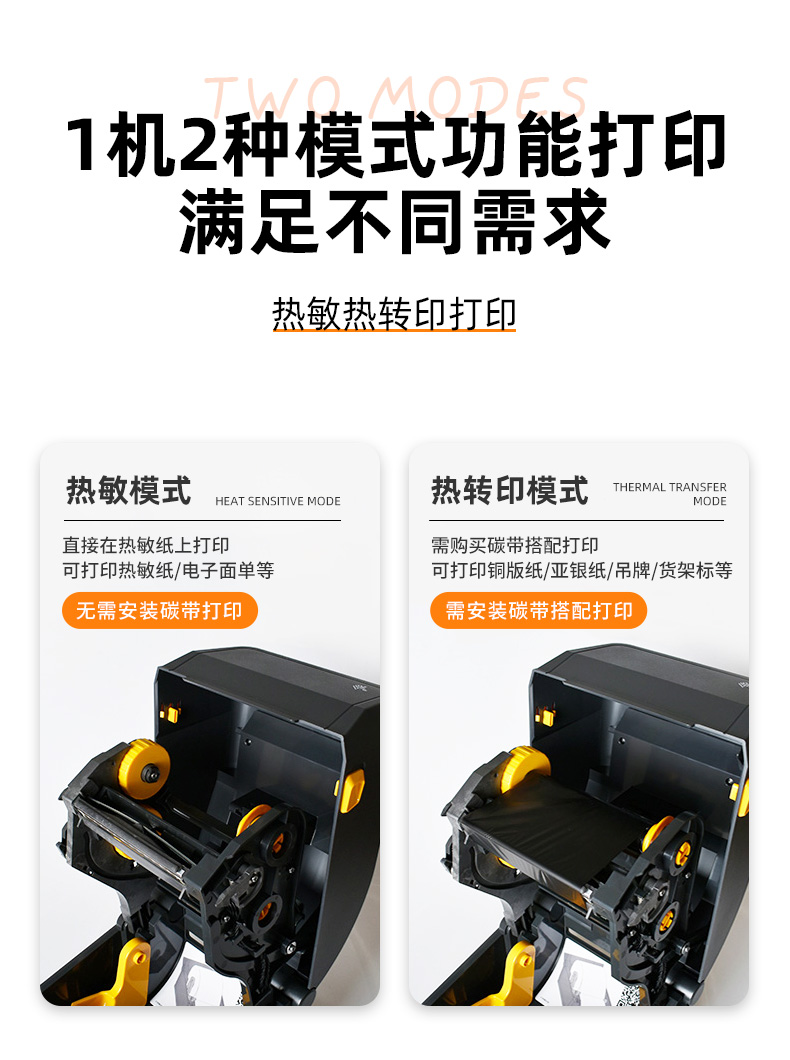 TWO MODES

1机2种模式功能打印
满足不同需求

热敏热转印打印

热敏模式 HEAT SENSITIVE MODE

直接在热敏纸上打印
可打印热敏纸/电子面单等

无需安装碳带打印

热转印模式 THERMAL TRANSFER MODE

需购买碳带搭配打印
可打印铜版纸/亚银纸/吊牌/货架标等

需安装碳带搭配打印