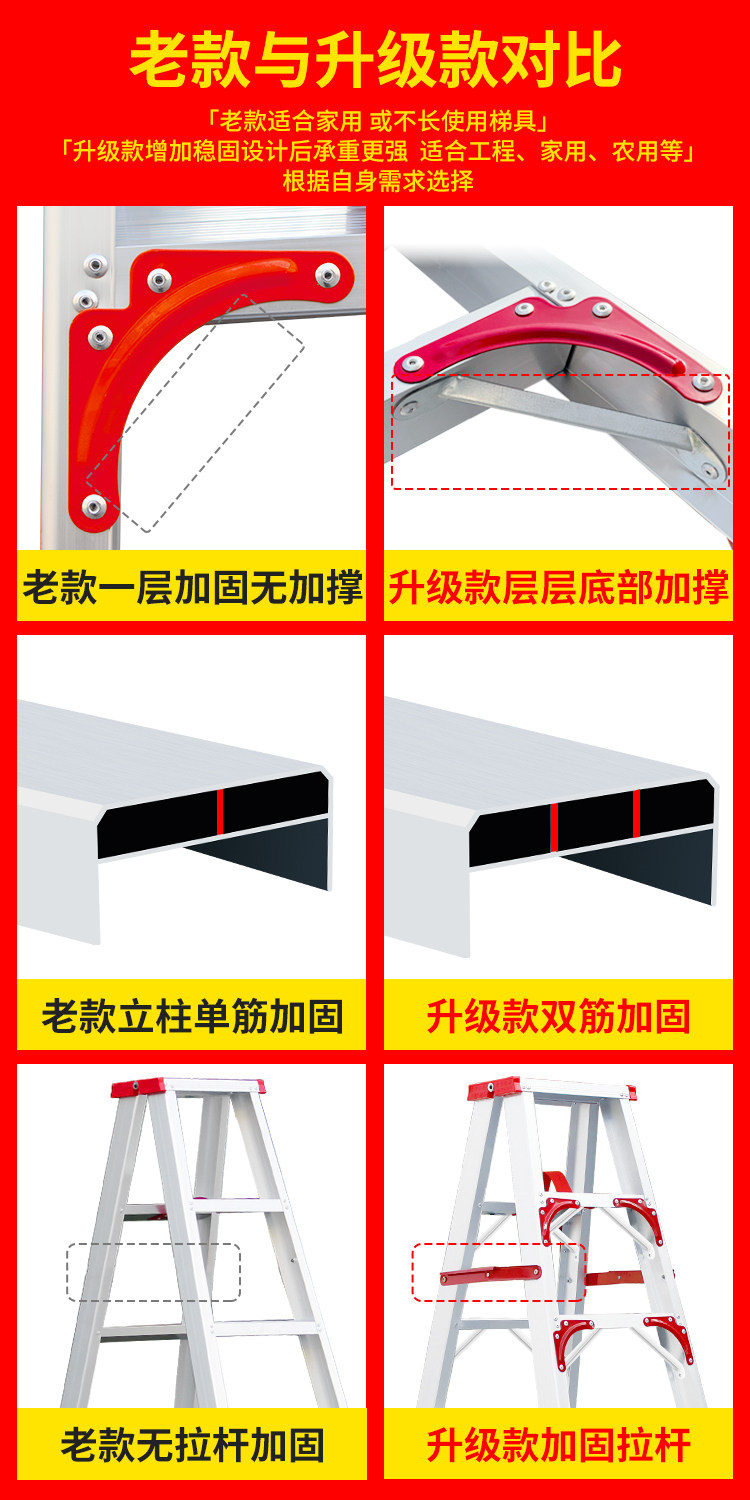 老款与升级款对比

「老款适合家用 或不长使用梯具」
「升级款增加稳固设计后承重更强 适合工程、家用、农用等」
根据自身需求选择

老款一层加固无加撑

升级款层层底部加撑

老款立柱单筋加固

升级款双筋加固

老款无拉杆加固

升级款加固拉杆