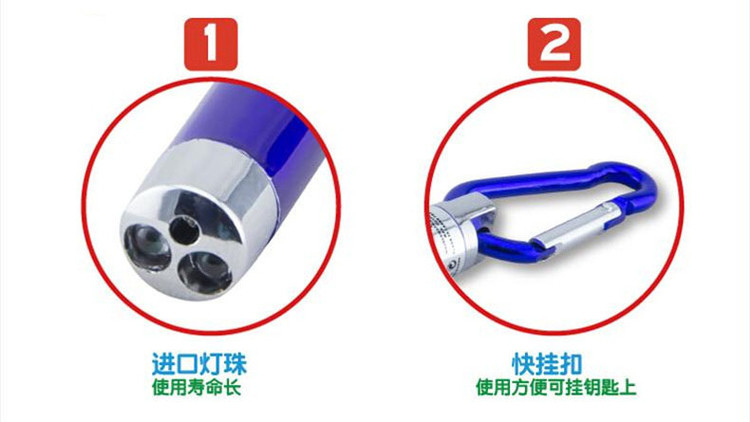 1

进口灯珠
使用寿命长

2

快挂扣
使用方便可挂钥匙上