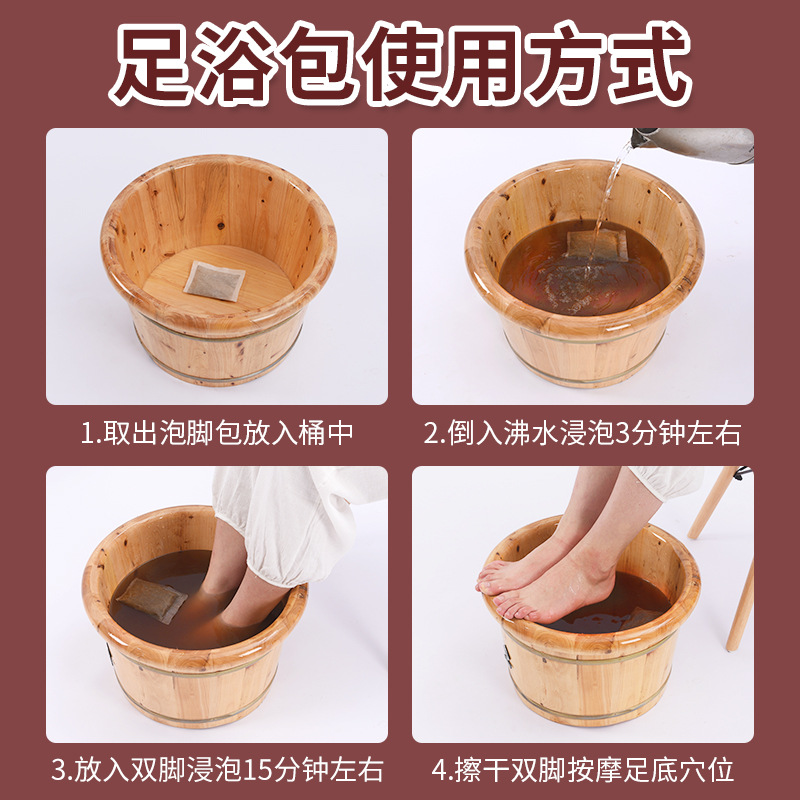 足浴包使用方式

1.取出泡脚包放入桶中

2.倒入沸水浸泡3分钟左右

3.放入双脚浸泡15分钟左右

4.擦干双脚按摩足底穴位