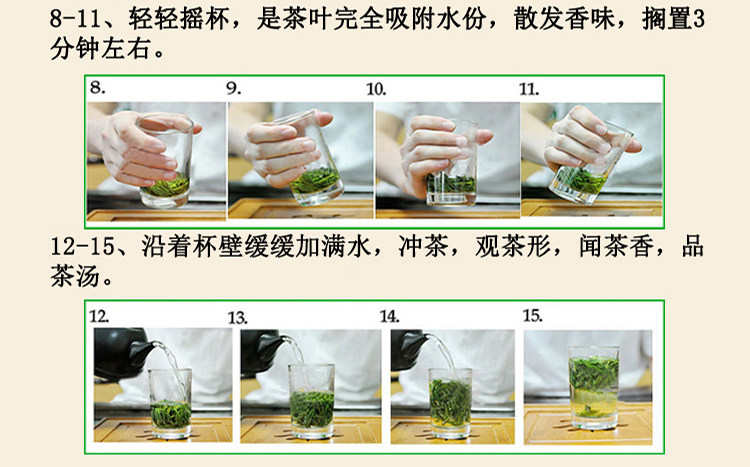 8-11、轻轻摇杯，是茶叶完全吸附水份，散发香味，搁置3分钟左右。

8.

9.

10.

11.

12-15、沿着杯壁缓缓加满水，冲茶，观茶形，闻茶香，品茶汤。

12.

13.

14.

15.