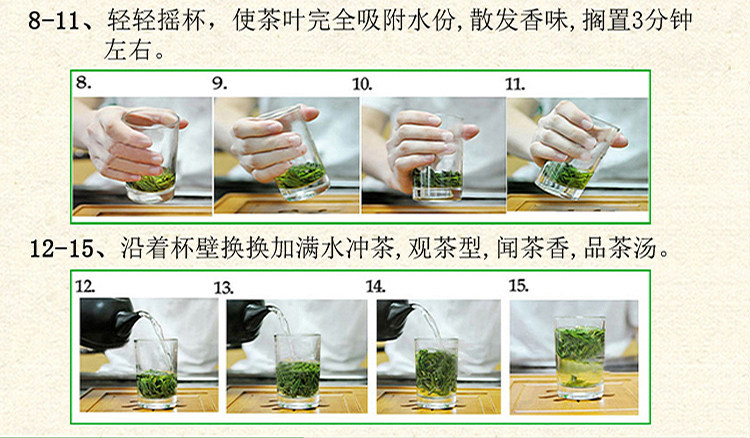 8-11、轻轻摇杯，使茶叶完全吸附水份，散发香味，搁置3分钟左右。

8.

9.

10.

11.

12-15、沿着杯壁换换加满水冲茶，观茶型，闻茶香，品茶汤。

12.

13.

14.

15.