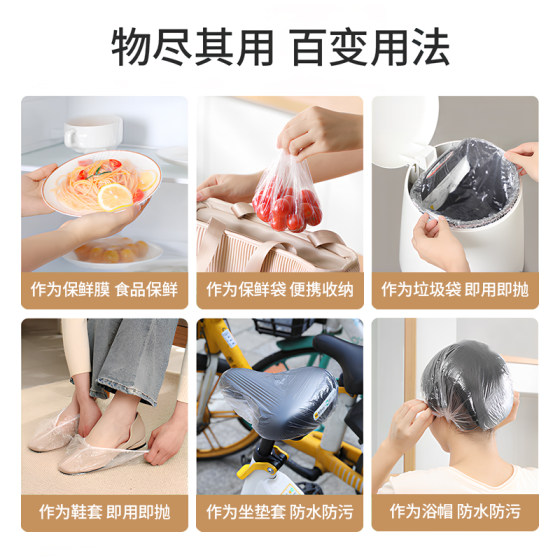 物尽其用 百变用法

作为保鲜膜 食品保鲜

作为保鲜袋 便携收纳

作为垃圾袋 即用即抛

作为鞋套 即用即抛

作为坐垫套 防水防污

作为浴帽 防水防污