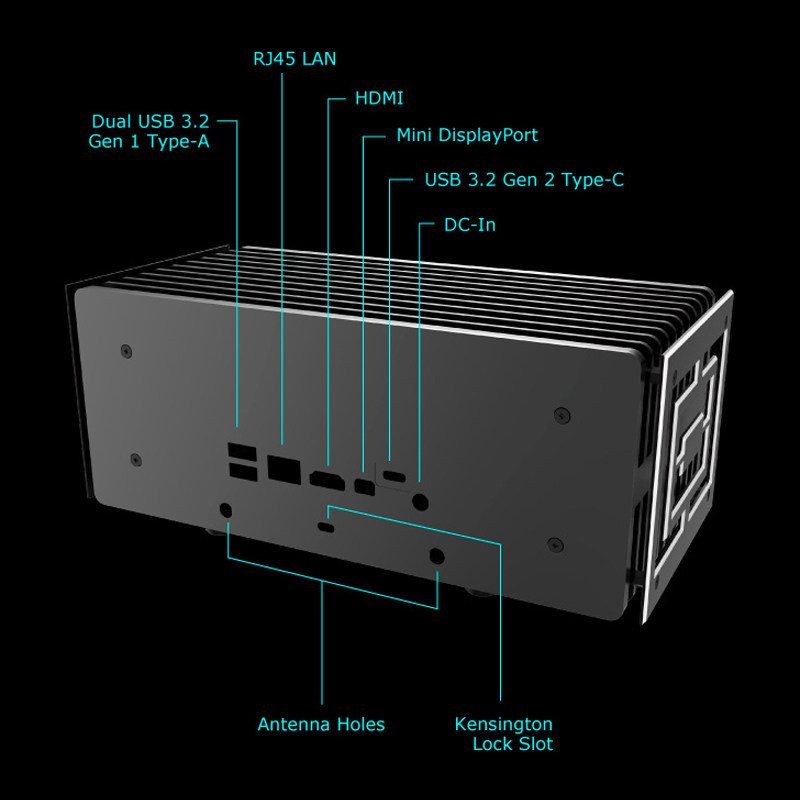 RJ45 LAN

HDMI

Dual USB 3.2 Gen 1 Type-A

Mini DisplayPort

USB 3.2 Gen 2 Type-C

DC-In

Antenna Holes

Kensington Lock Slot