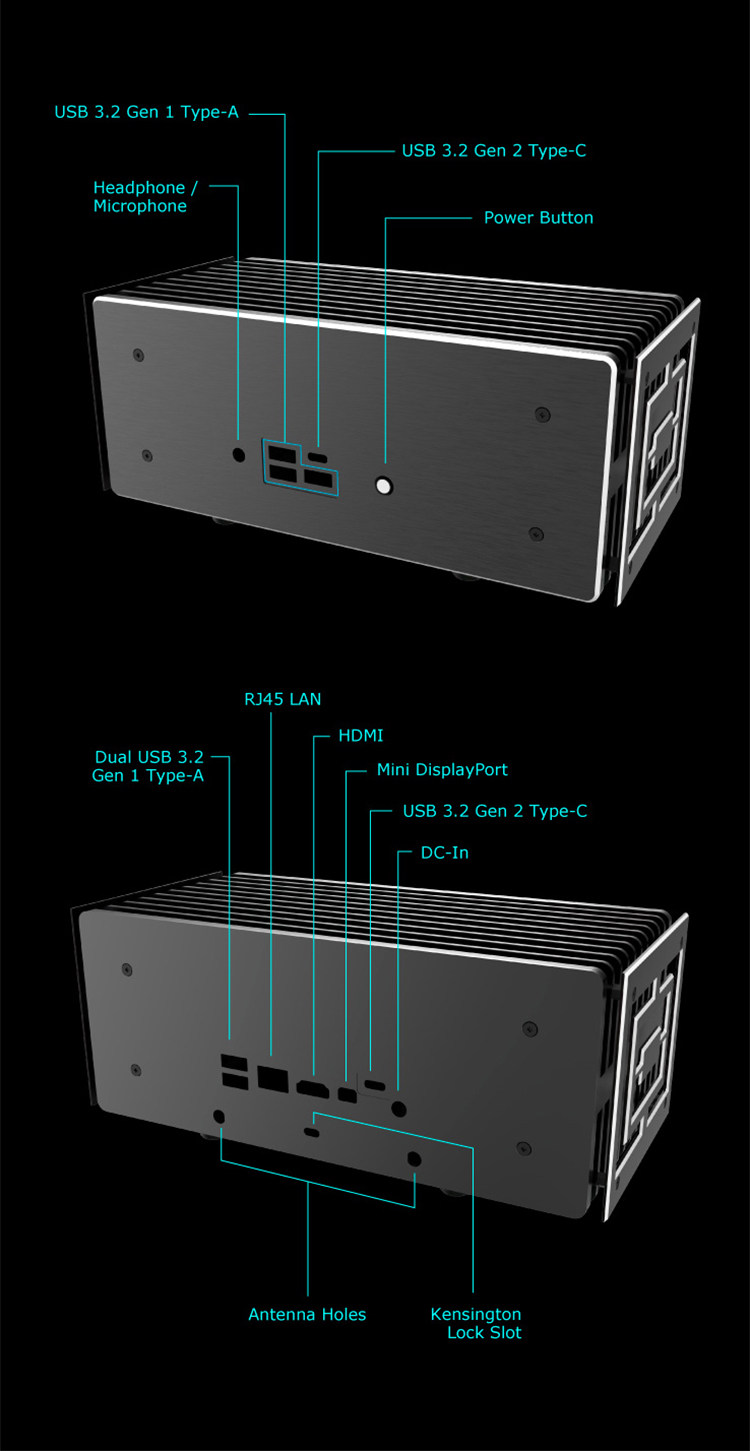 USB 3.2 Gen 1 Type-A

USB 3.2 Gen 2 Type-C

Headphone / Microphone

Power Button

RJ45 LAN

HDMI

Dual USB 3.2 Gen 1 Type-A

Mini DisplayPort

USB 3.2 Gen 2 Type-C

DC-In

Antenna Holes

Kensington Lock Slot