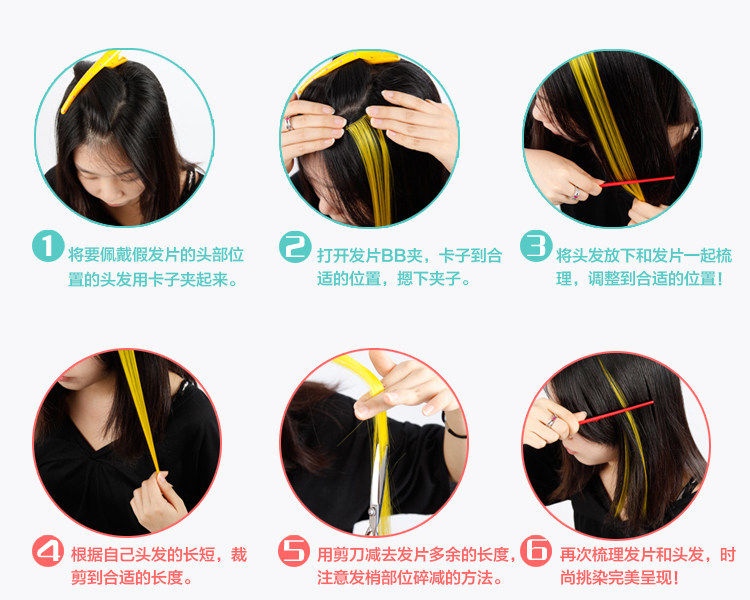 1 将要佩戴假发片的头部位置的头发用卡子夹起来。

2 打开发片BB夹，卡子到合适的位置，摁下夹子。

3 将头发放下和发片一起梳理，调整到合适的位置！

4 根据自己头发的长短，裁剪到合适的长度。

5 用剪刀减去发片多余的长度，注意发梢部位碎减的方法。

6 再次梳理发片和头发，时尚挑染完美呈现！