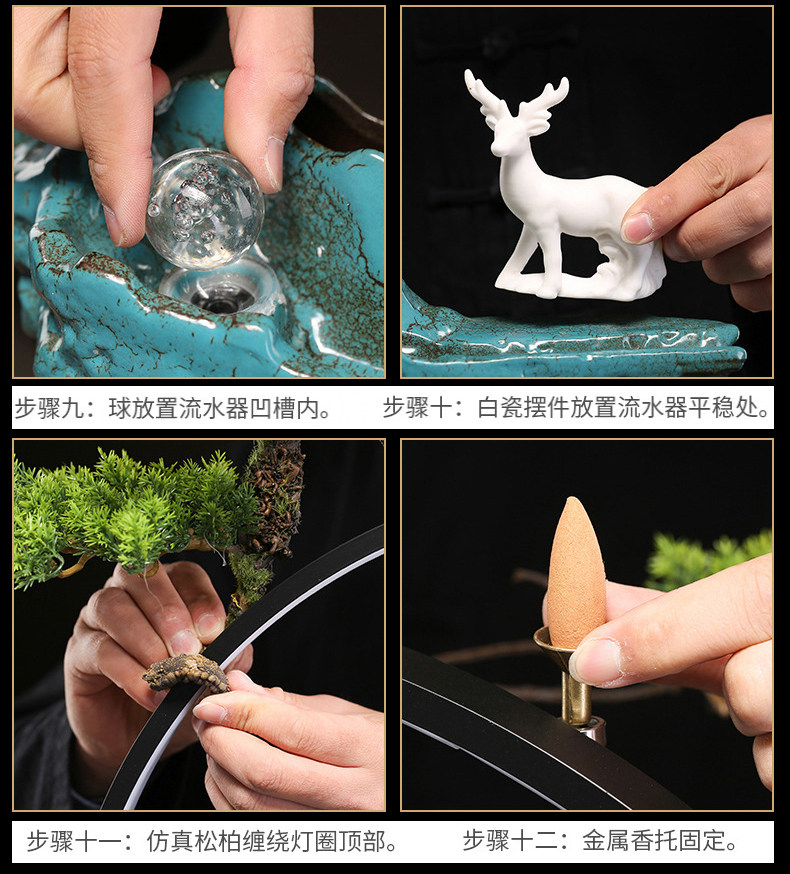 步骤九：球放置流水器凹槽内。

步骤十：白瓷摆件放置流水器平稳处。

步骤十一：仿真松柏缠绕灯圈顶部。

步骤十二：金属香托固定。